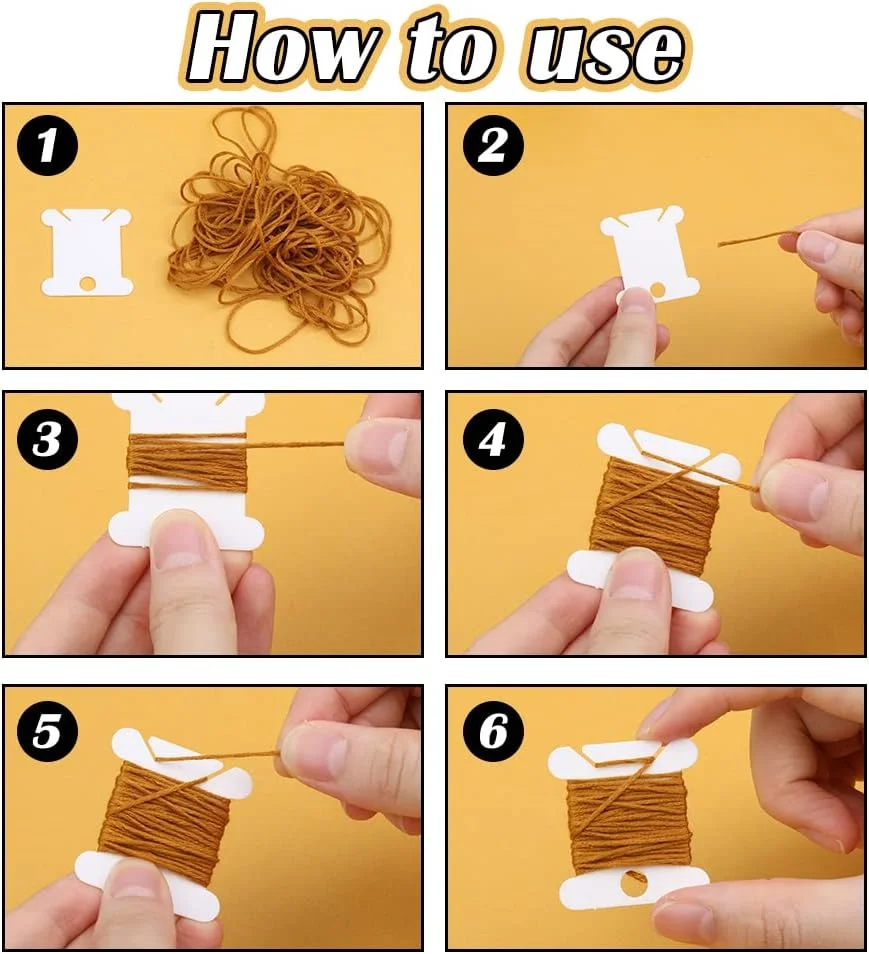 How to use

1

2

3

4

5

6