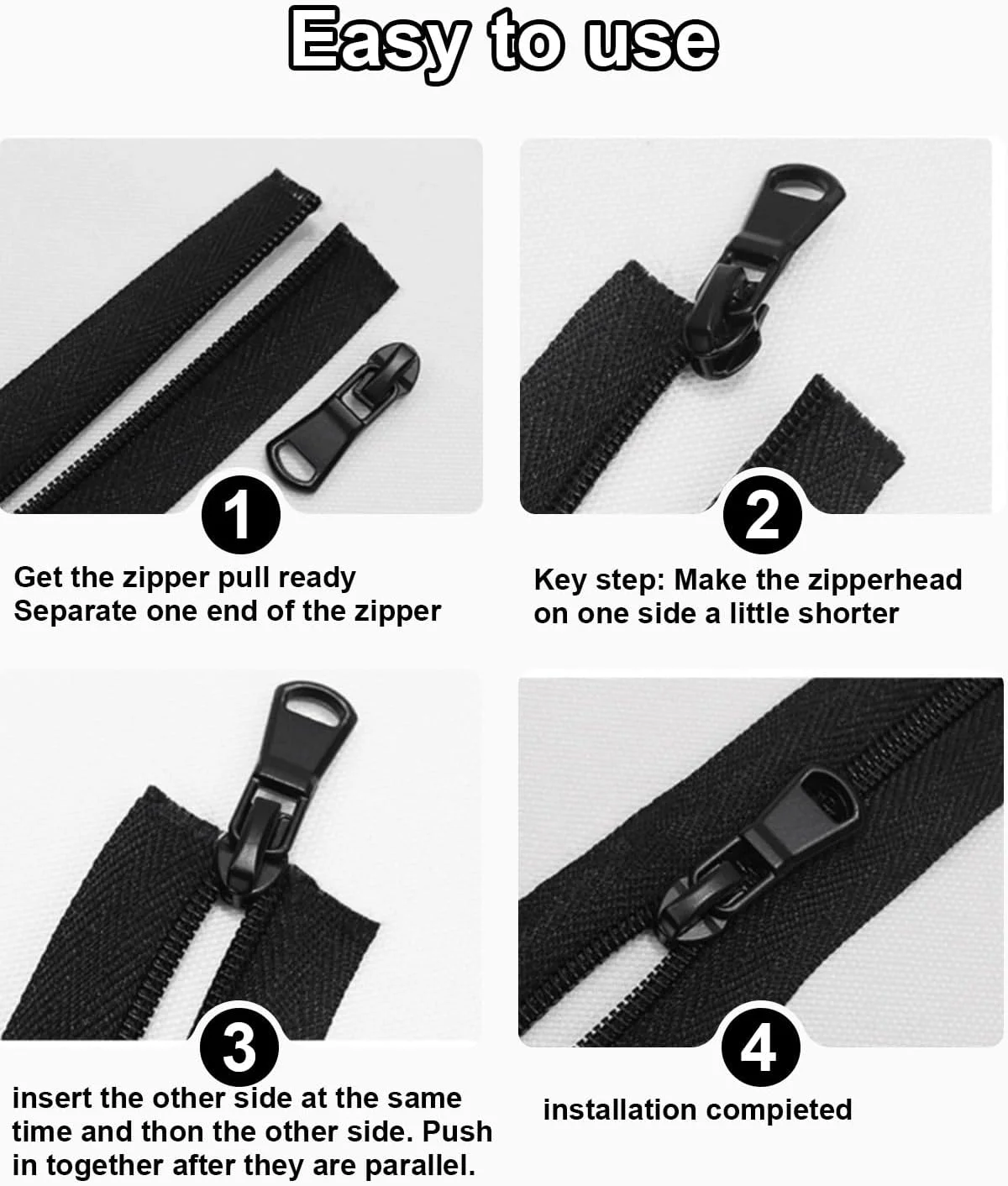 Easy to use

1

Get the zipper pull ready
Separate one end of the zipper

2

Key step: Make the zipperhead on one side a little shorter

3

insert the other side at the same time and thon the other side. Push in together after they are parallel.

4

installation compieted