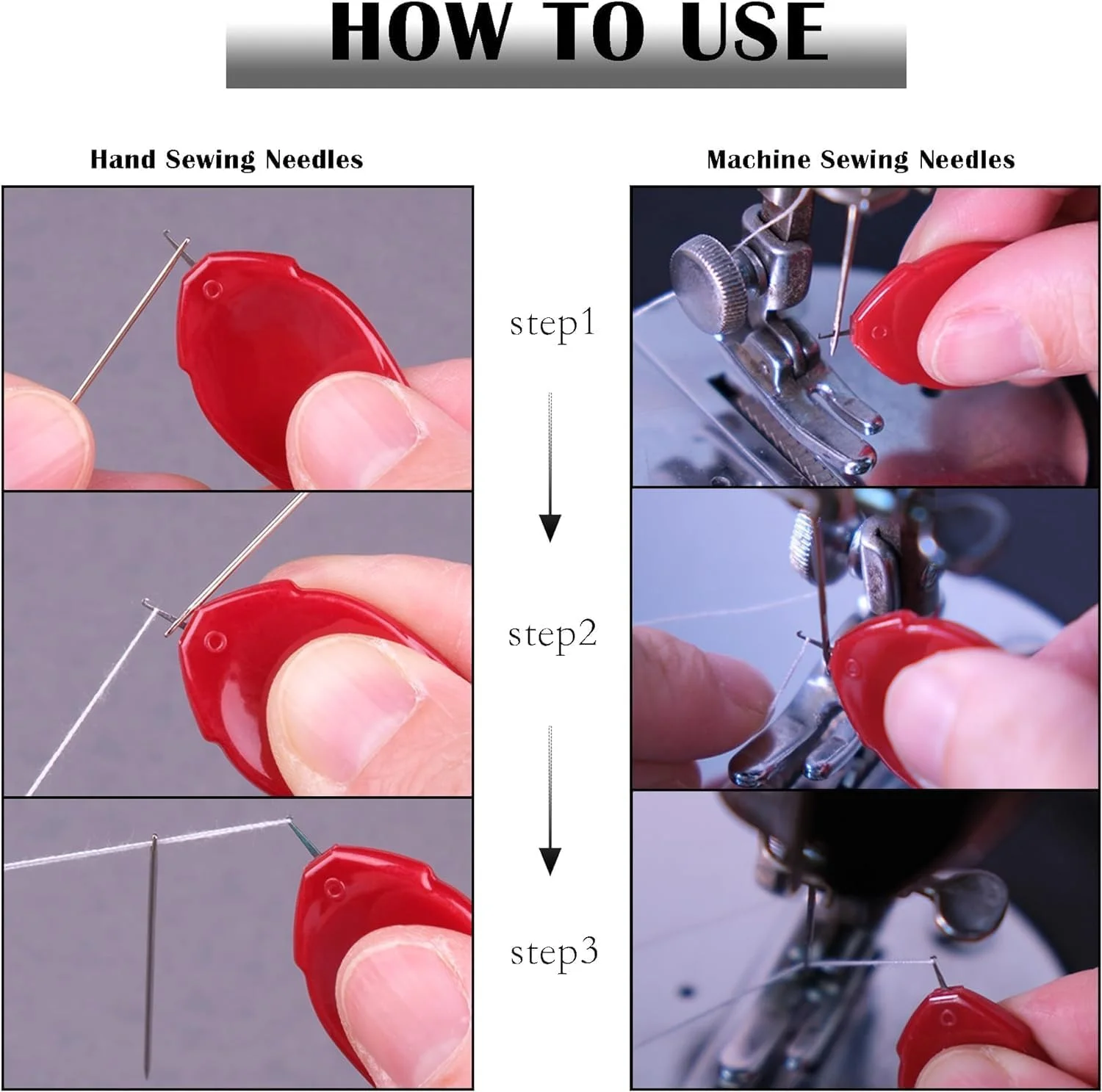 HOW TO USE

Hand Sewing Needles

Machine Sewing Needles

step1

step2

step3