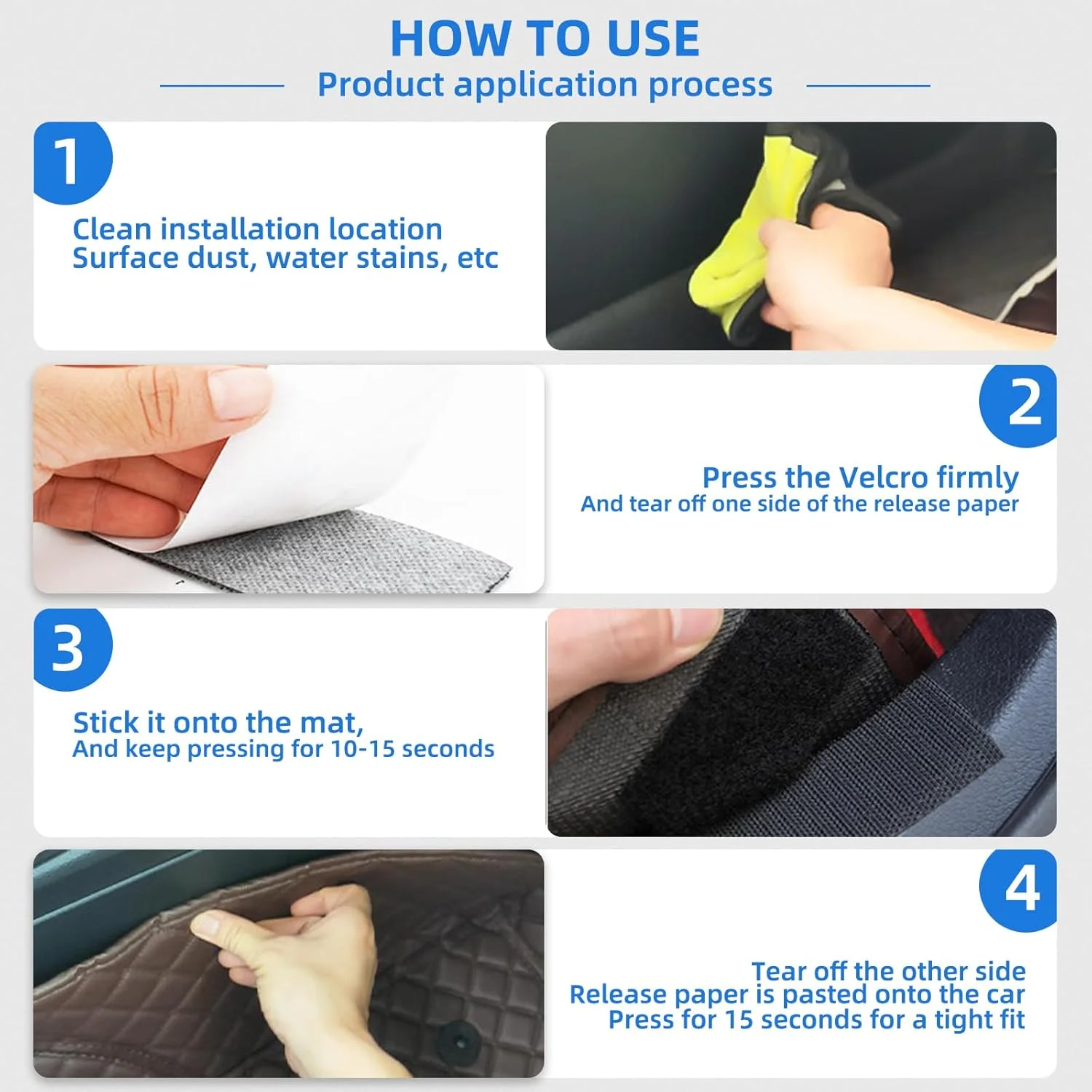 HOW TO USE

Product application process

1

Clean installation location
Surface dust, water stains, etc

2

Press the Velcro firmly
And tear off one side of the release paper

3

Stick it onto the mat,
And keep pressing for 10-15 seconds

4

Tear off the other side
Release paper is pasted onto the car
Press for 15 seconds for a tight fit