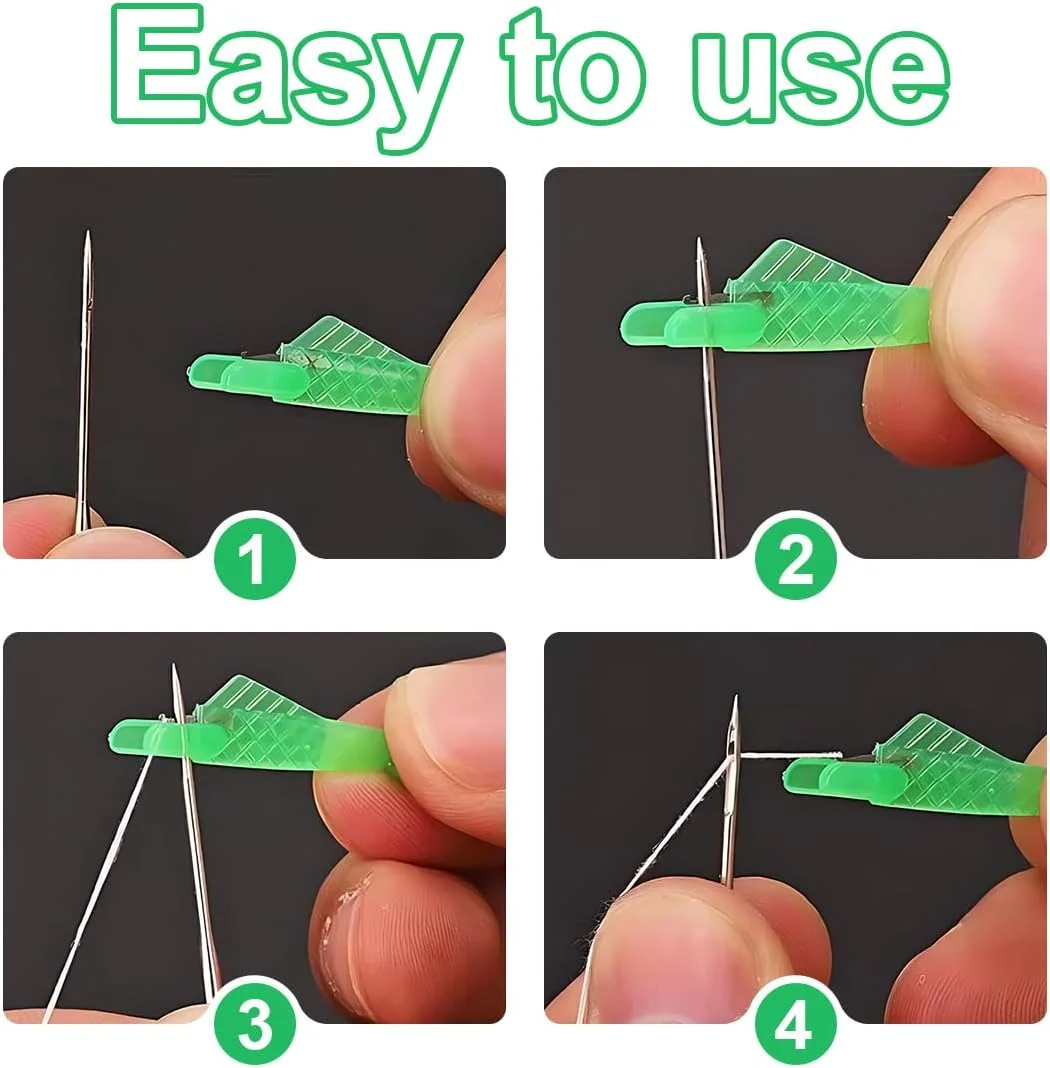 Easy to use

1

2

3

4