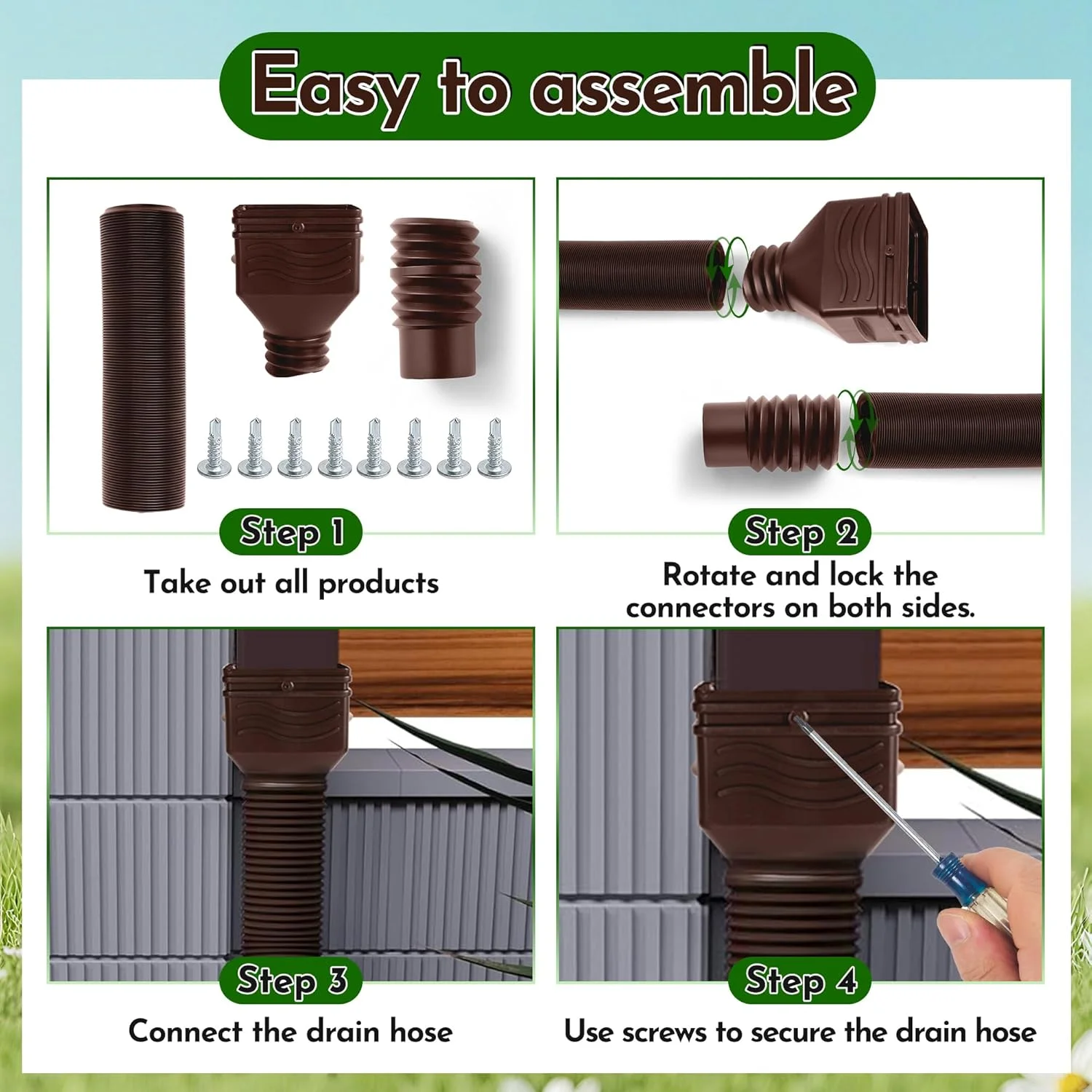 Easy to assemble

Step 1

Take out all products

Step 2

Rotate and lock the connectors on both sides.

Step 3

Connect the drain hose

Step 4

Use screws to secure the drain hose