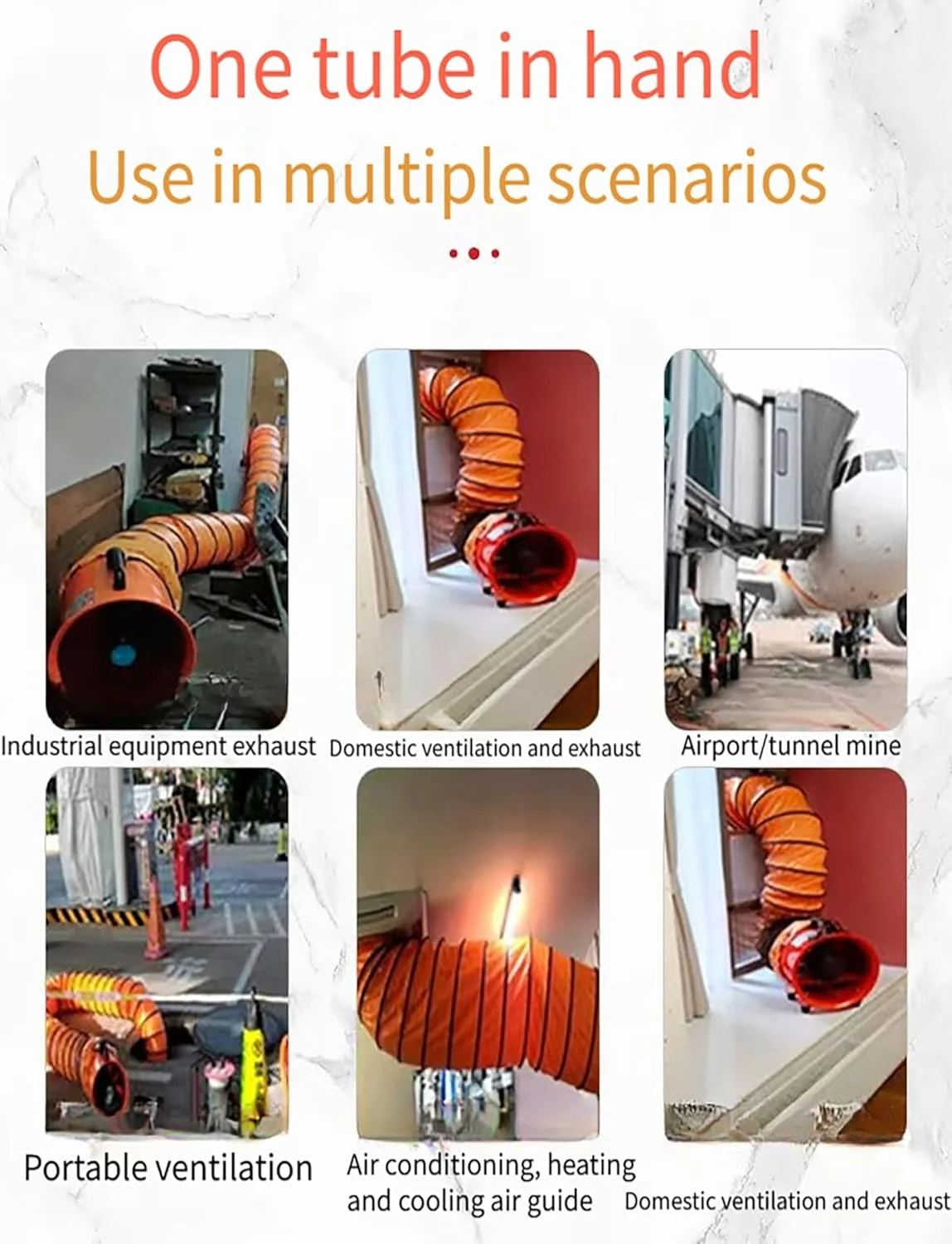 One tube in hand

Use in multiple scenarios

Industrial equipment exhaust

Domestic ventilation and exhaust

Airport/tunnel mine

Portable ventilation

Air conditioning, heating and cooling air guide

Domestic ventilation and exhaust