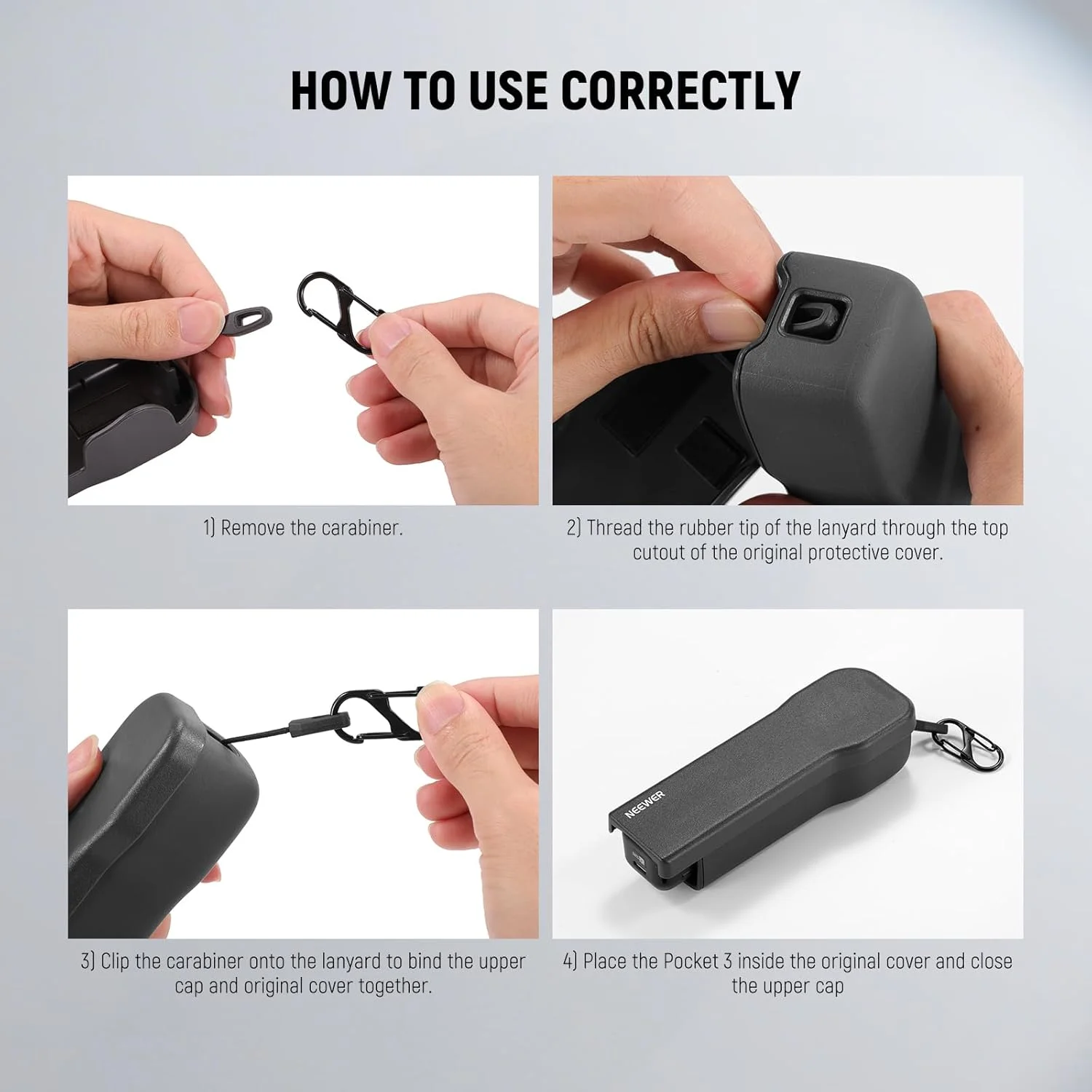 HOW TO USE CORRECTLY

1) Remove the carabiner.

2) Thread the rubber tip of the lanyard through the top cutout of the original protective cover.

3) Clip the carabiner onto the lanyard to bind the upper cap and original cover together.

NEEWER

4) Place the Pocket 3 inside the original cover and close the upper cap