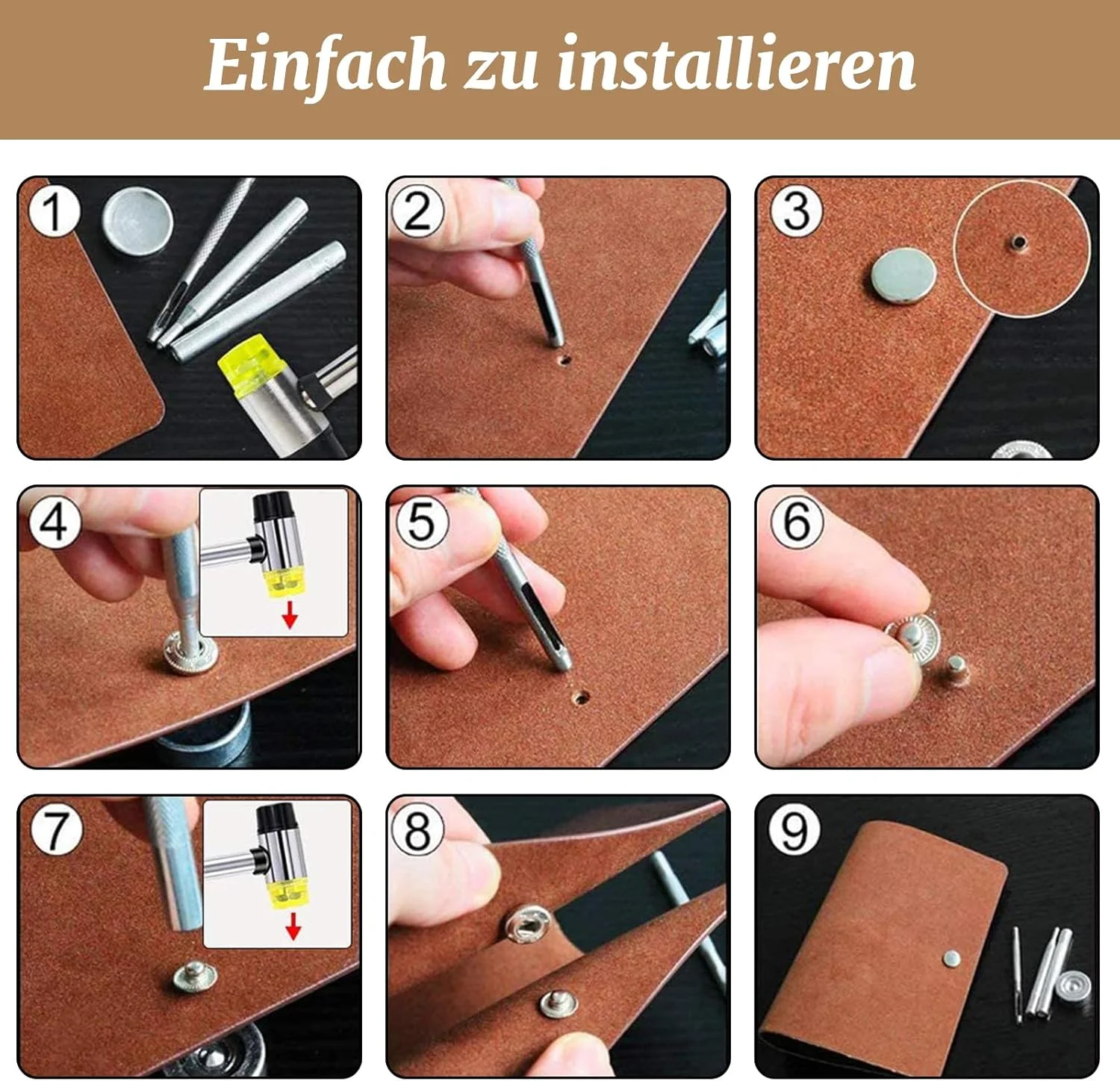 Einfach zu installieren

1

2

3

4

5

6

7

8

9