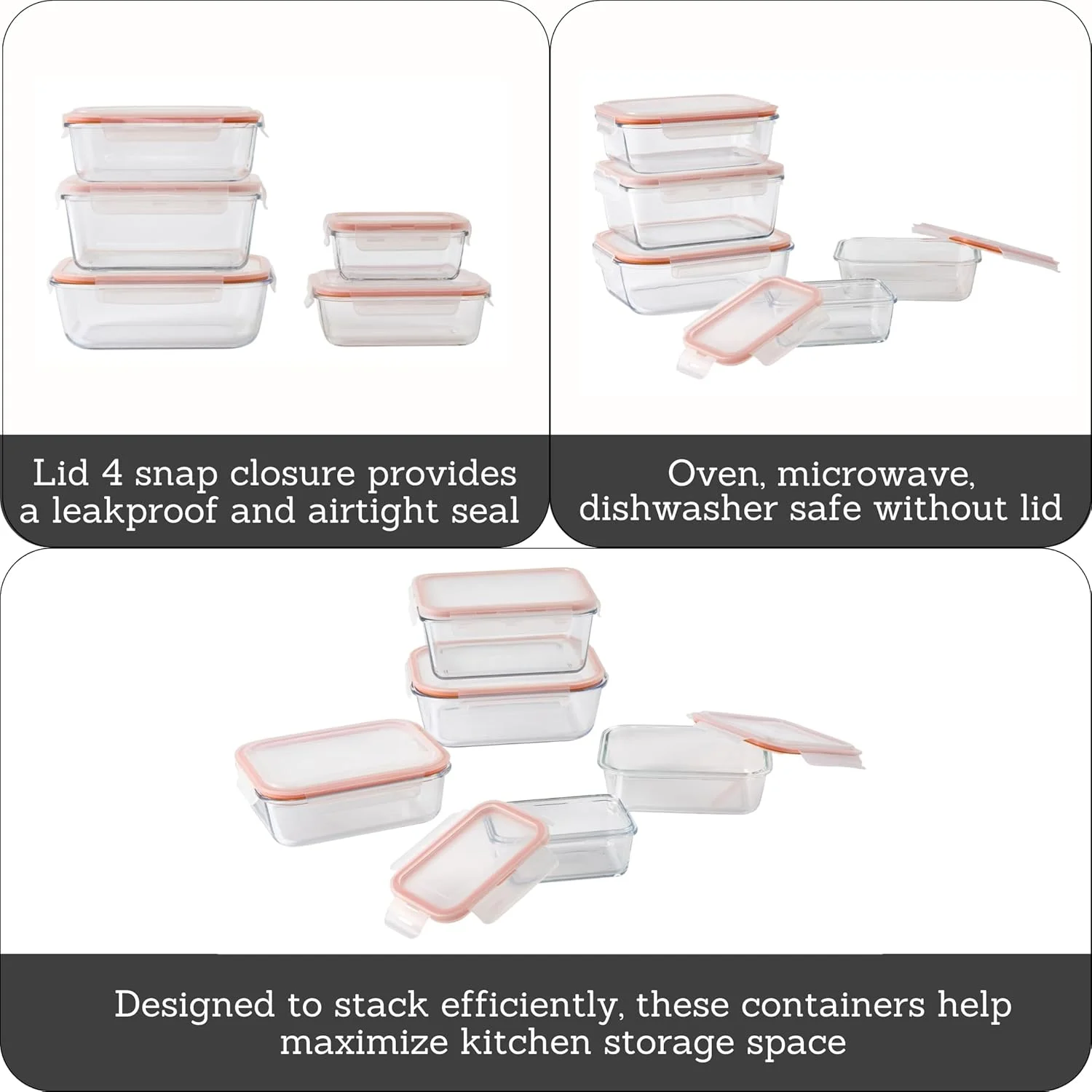 Lid 4 snap closure provides a leakproof and airtight seal

Oven, microwave, dishwasher safe without lid

Designed to stack efficiently, these containers help maximize kitchen storage space