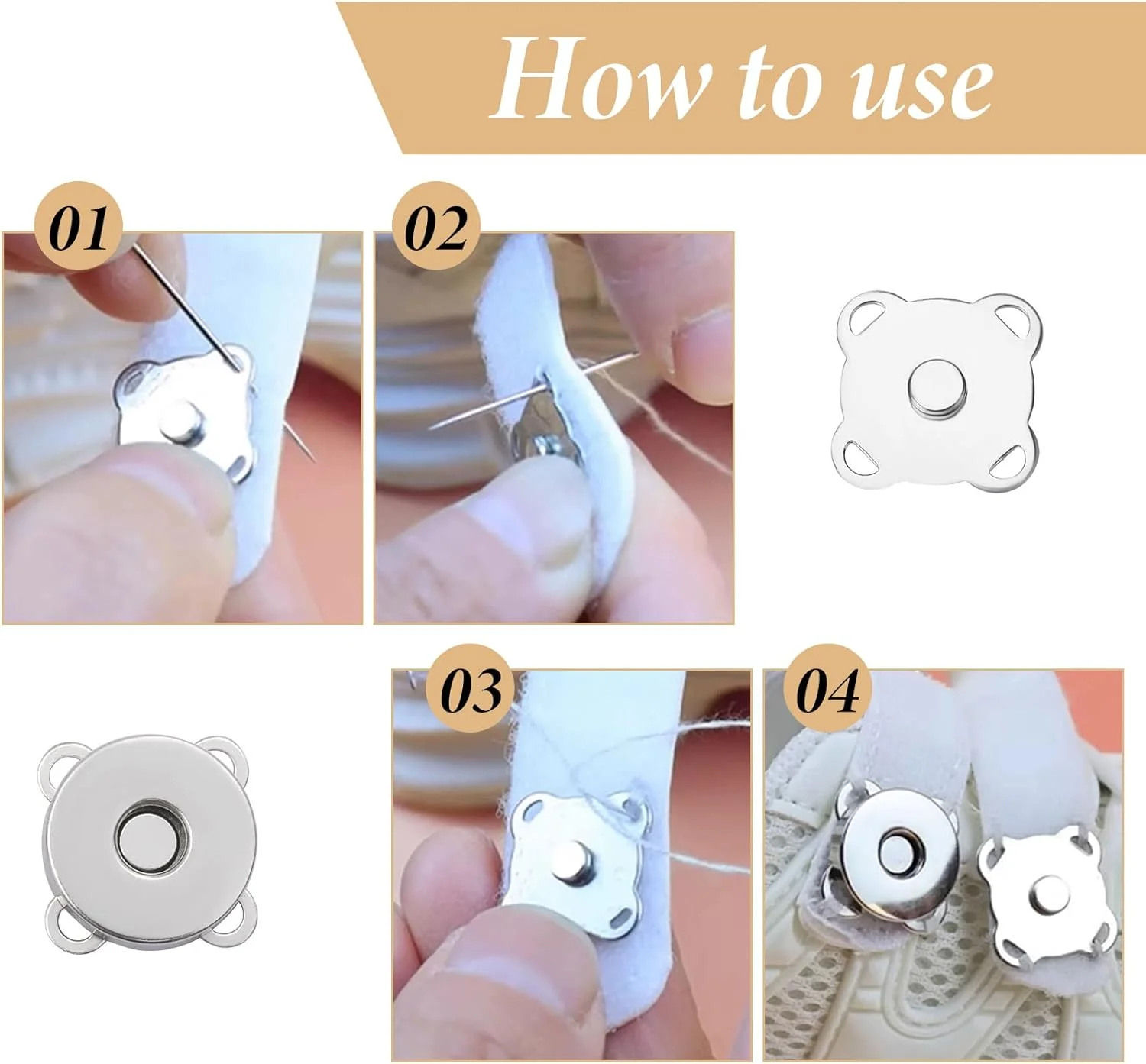 How to use

01

02

03

04