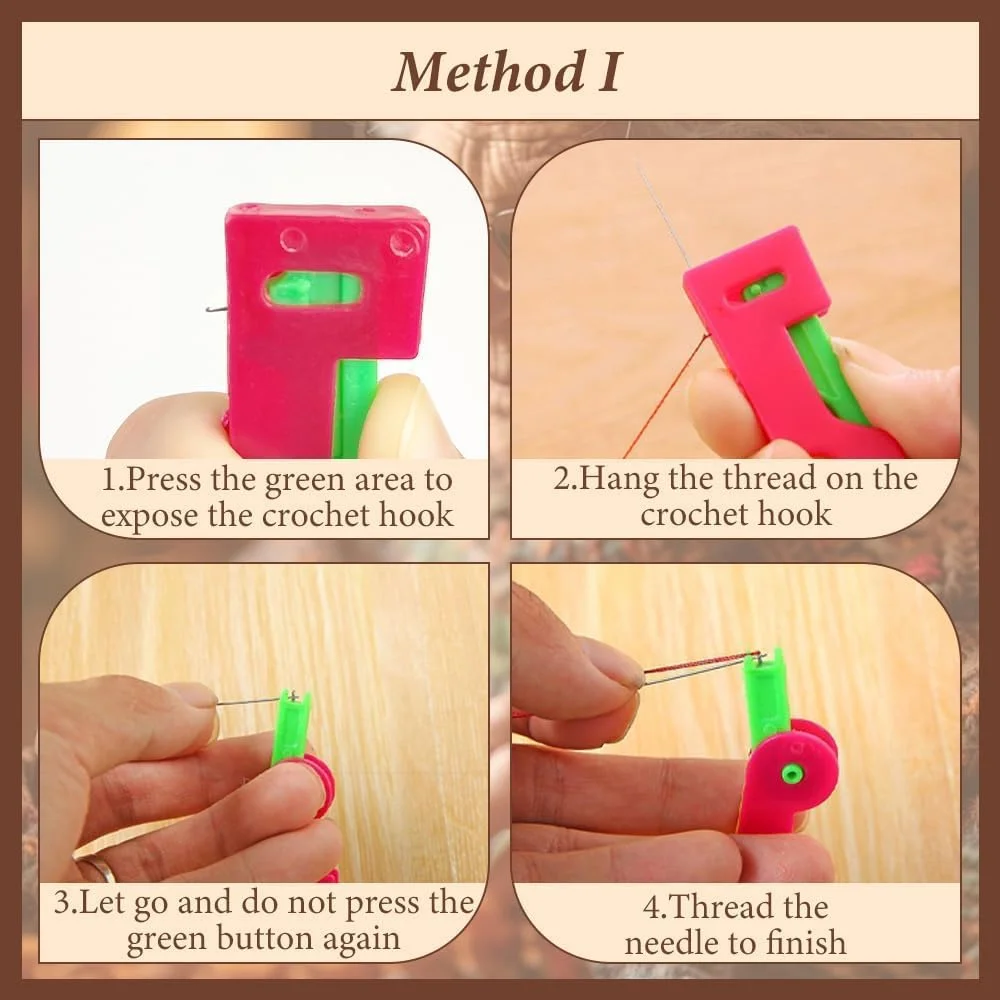 Method I

1.Press the green area to expose the crochet hook

2.Hang the thread on the crochet hook

3.Let go and do not press the green button again

4.Thread the needle to finish