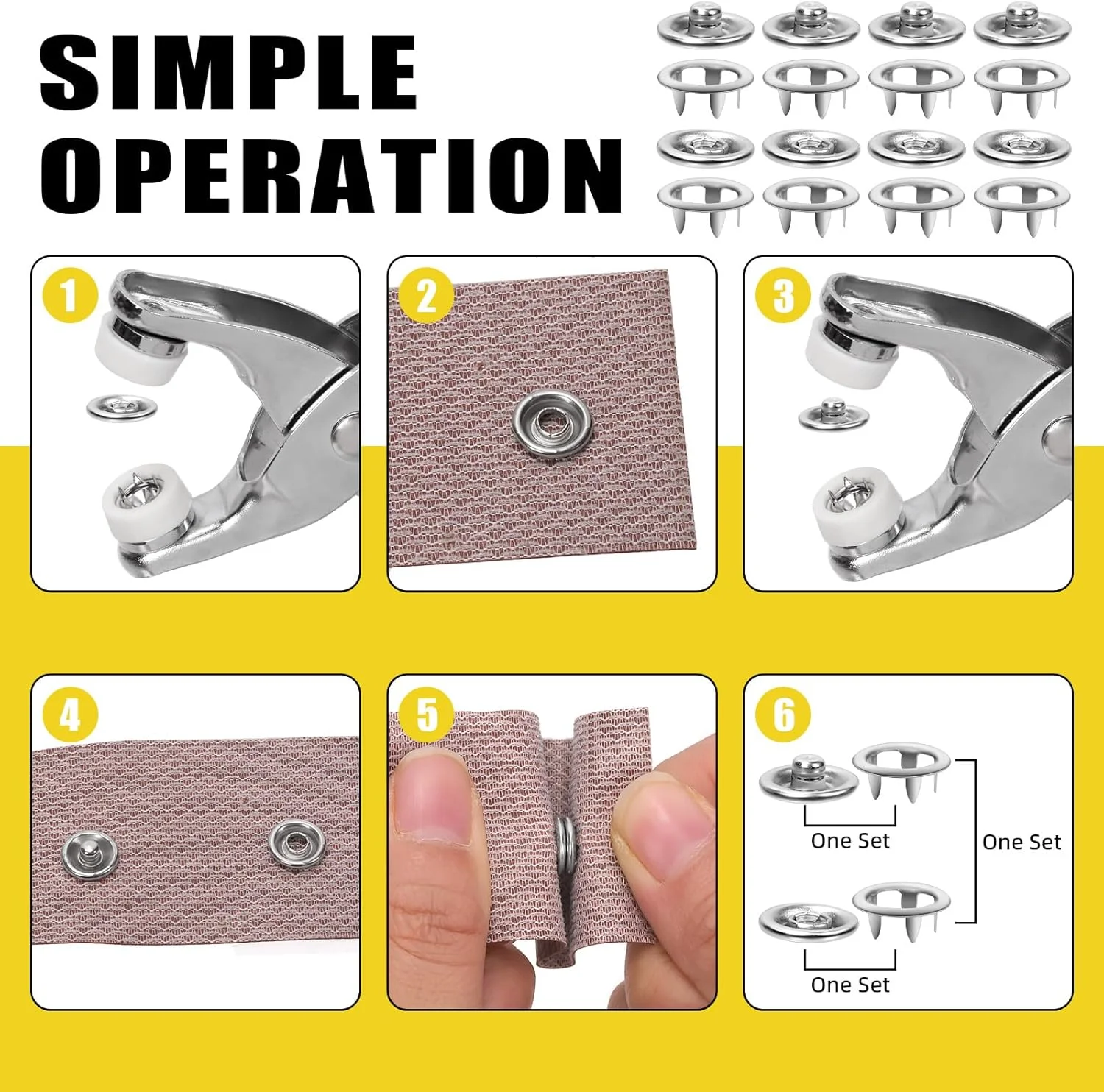 SIMPLE OPERATION

1

2

3

4

5

6

One Set

One Set

One Set