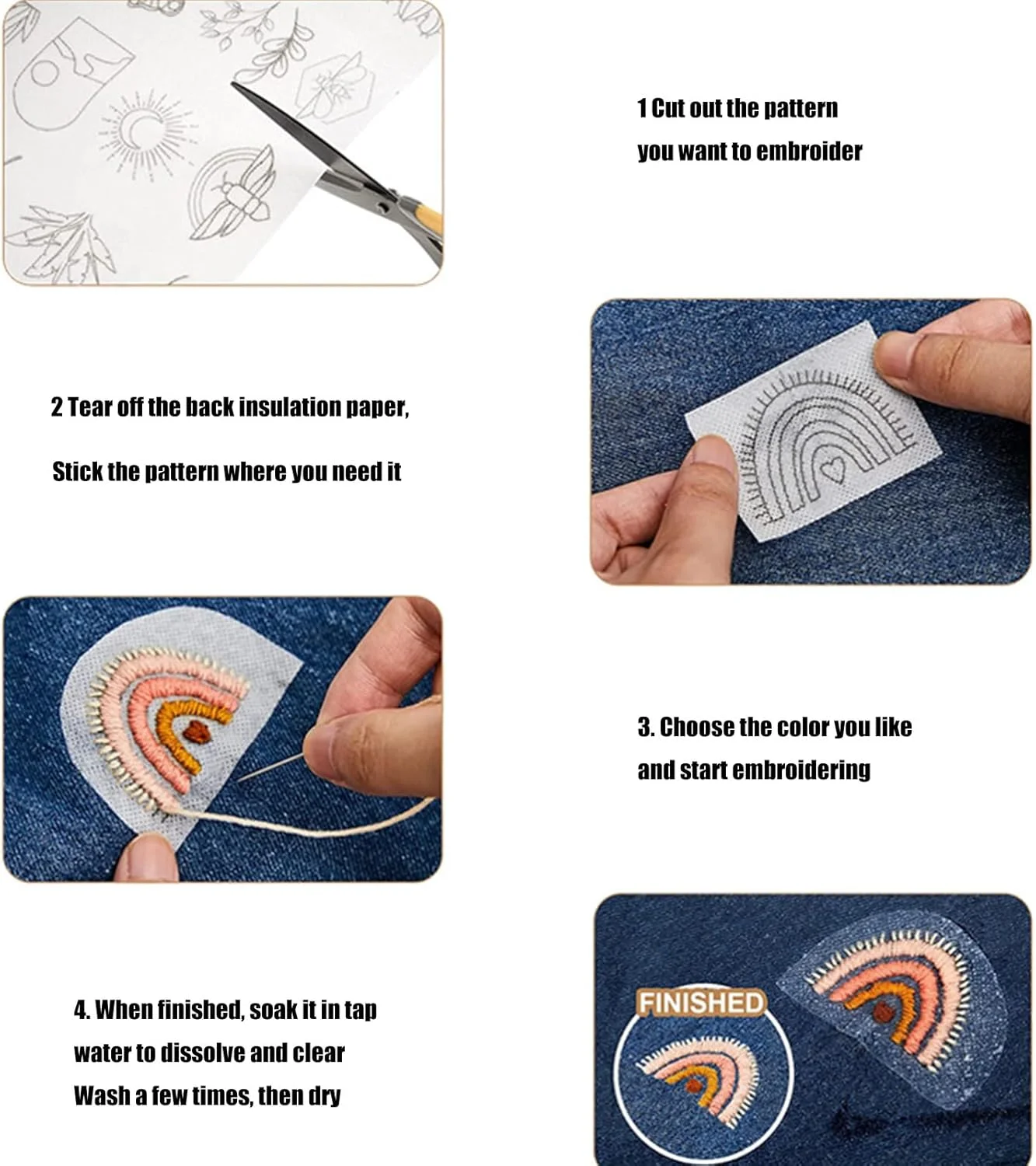 1 Cut out the pattern
you want to embroider

2 Tear off the back insulation paper,

Stick the pattern where you need it

3. Choose the color you like
and start embroidering

4. When finished, soak it in tap
water to dissolve and clear
Wash a few times, then dry

FINISHED