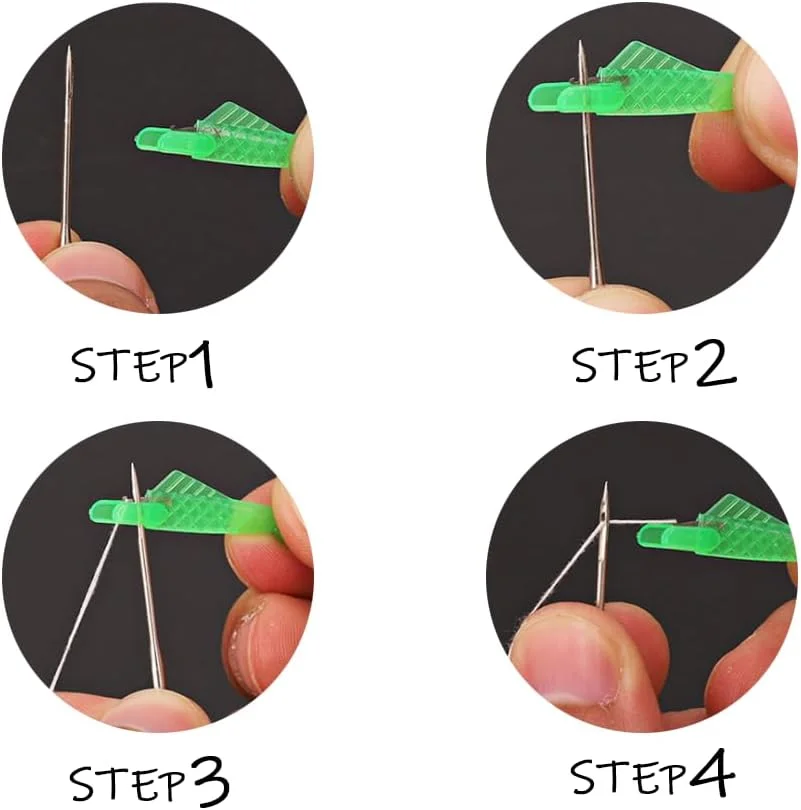 STEP1

STEP2

STEP3

STEP4