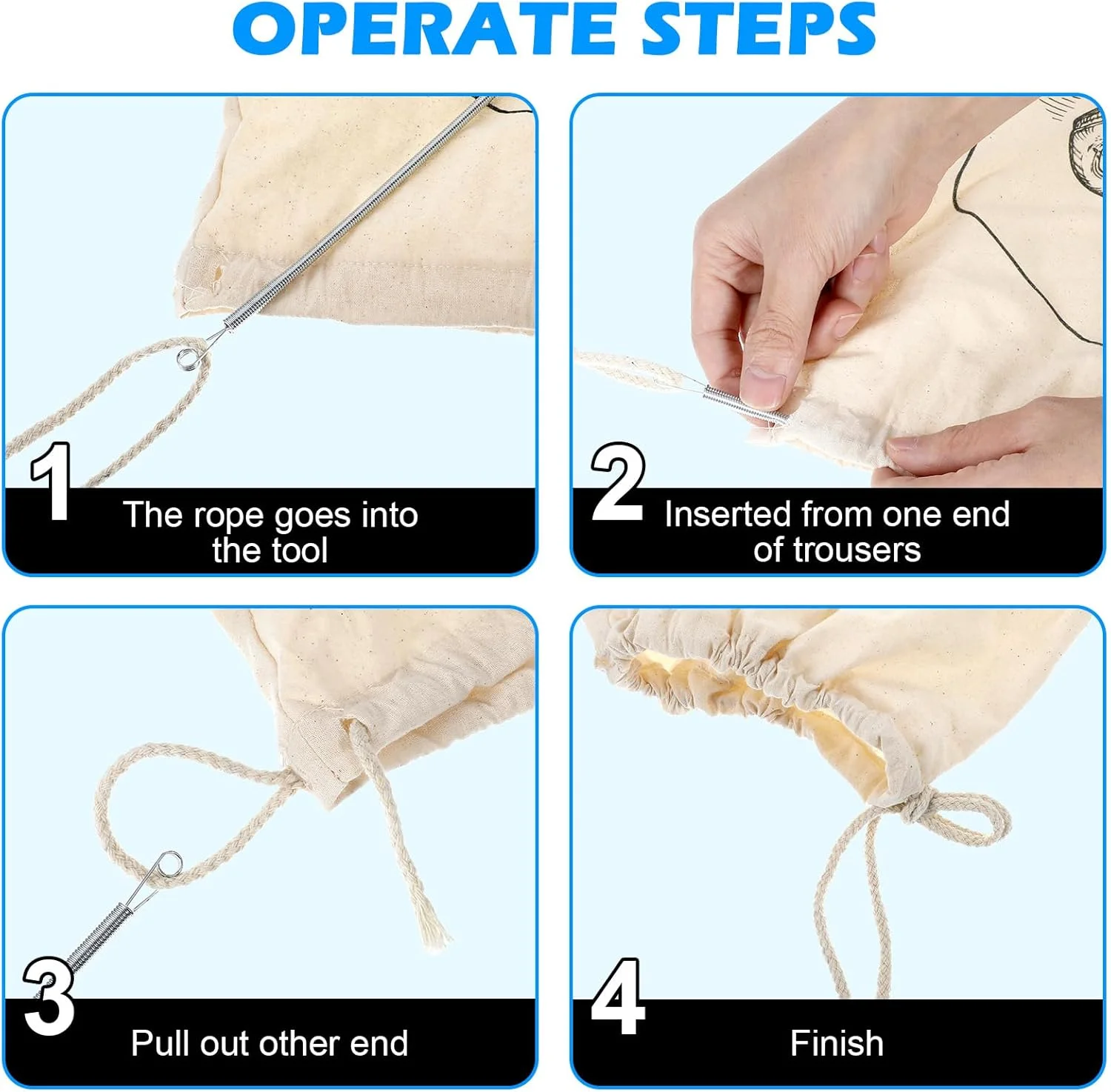 OPERATE STEPS

1 The rope goes into the tool

2 Inserted from one end of trousers

3 Pull out other end

4 Finish