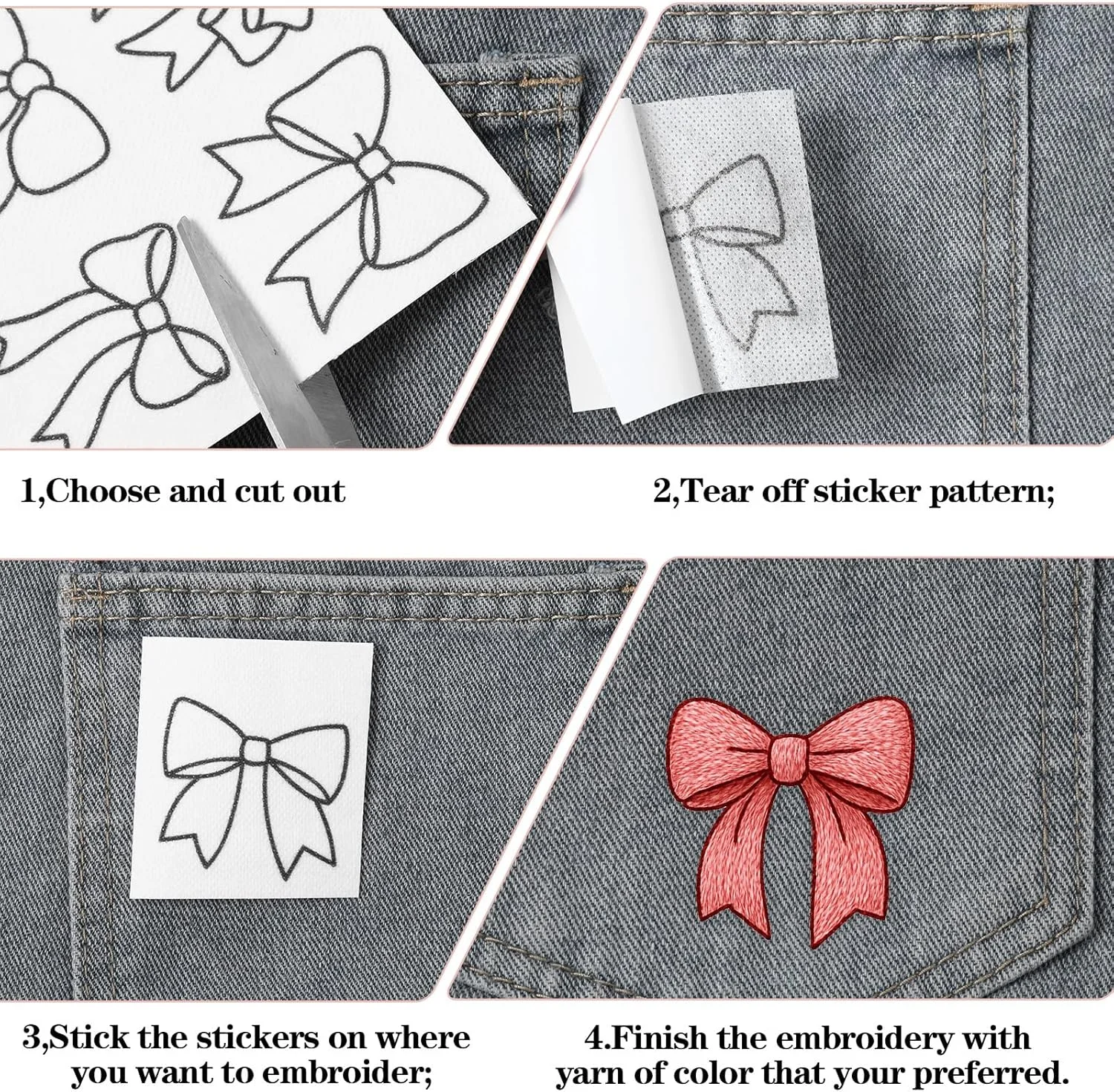 1,Choose and cut out

2,Tear off sticker pattern;

3,Stick the stickers on where you want to embroider;

4.Finish the embroidery with yarn of color that your preferred.