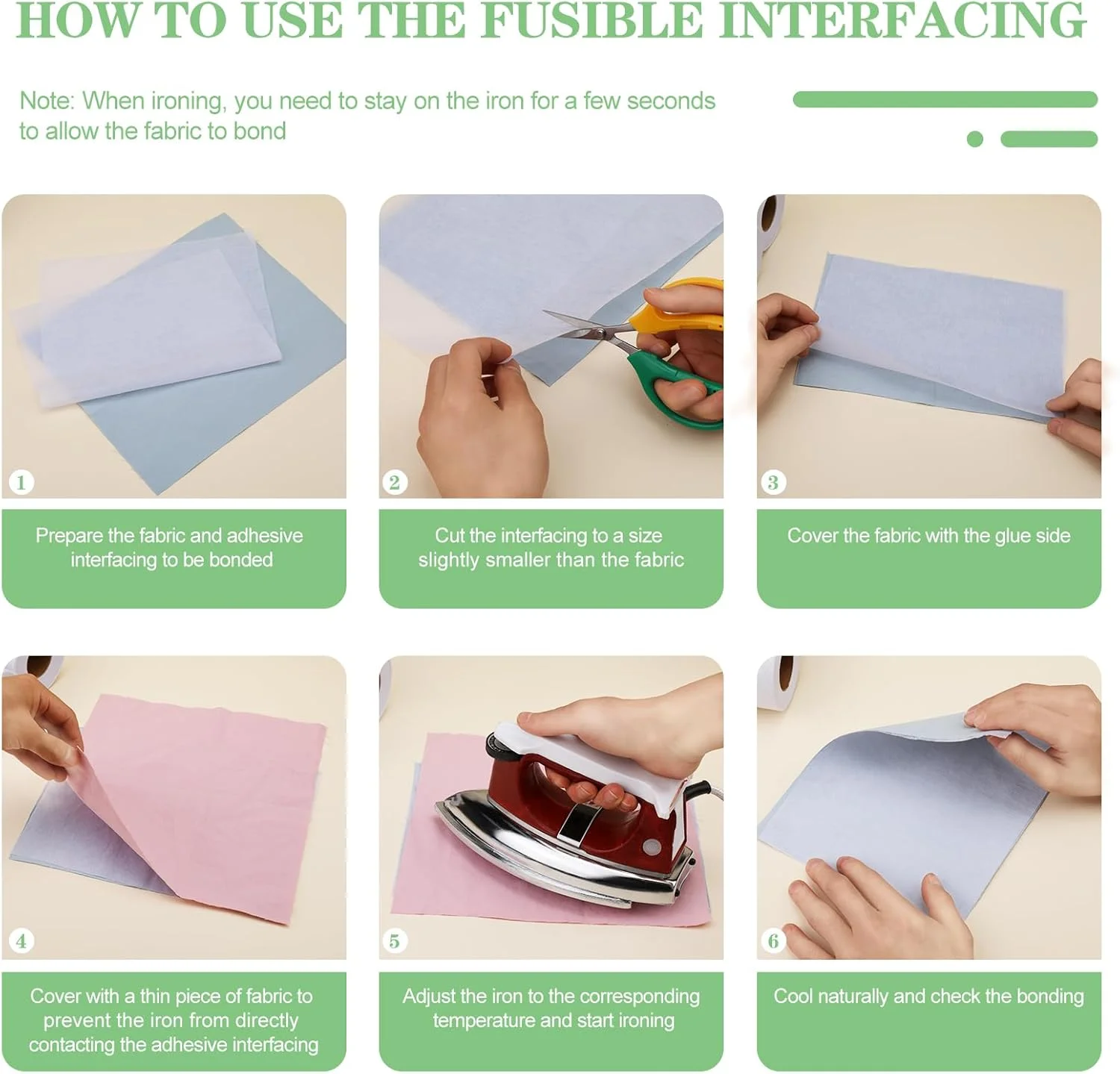 HOW TO USE THE FUSIBLE INTERFACING

Note: When ironing, you need to stay on the iron for a few seconds to allow the fabric to bond

1

Prepare the fabric and adhesive interfacing to be bonded

2

Cut the interfacing to a size slightly smaller than the fabric

3

Cover the fabric with the glue side

4

Cover with a thin piece of fabric to prevent the iron from directly contacting the adhesive interfacing

5

Adjust the iron to the corresponding temperature and start ironing

6

Cool naturally and check the bonding