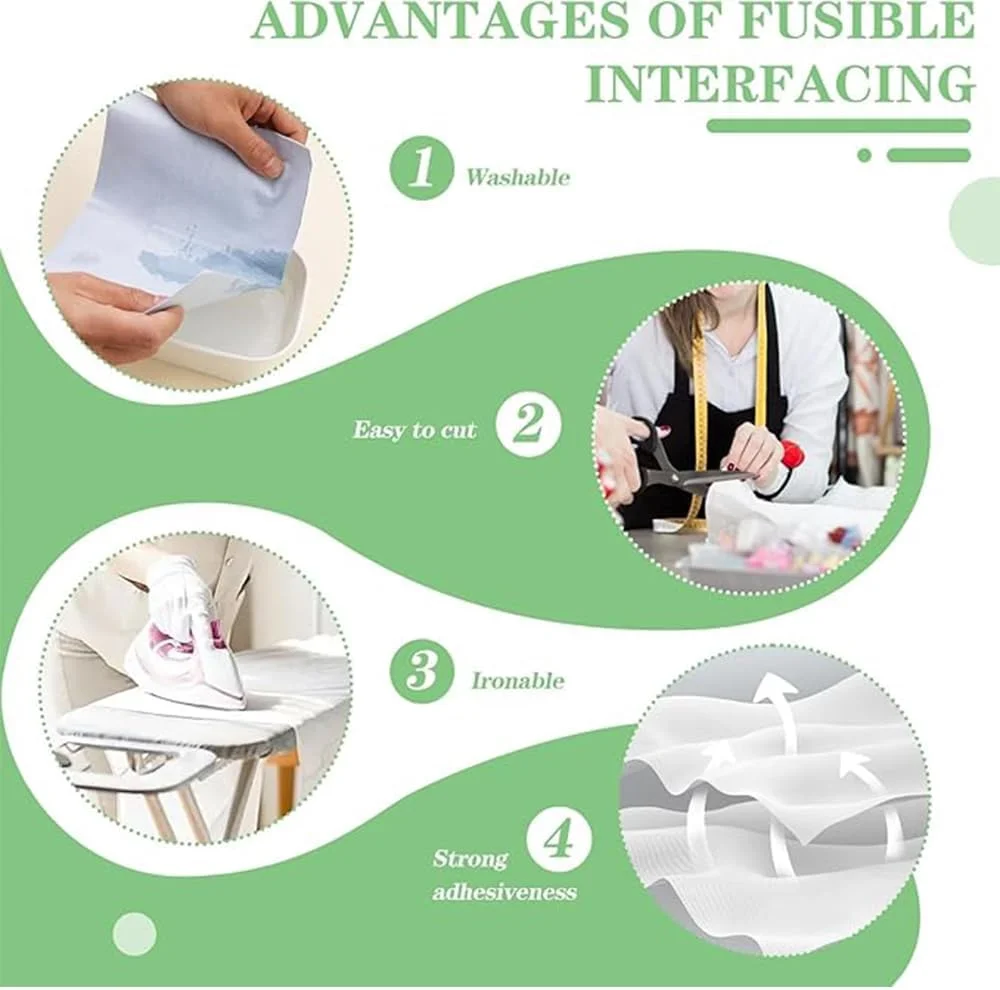 ADVANTAGES OF FUSIBLE INTERFACING

1 Washable

Easy to cut 2

3 Ironable

Strong adhesiveness 4