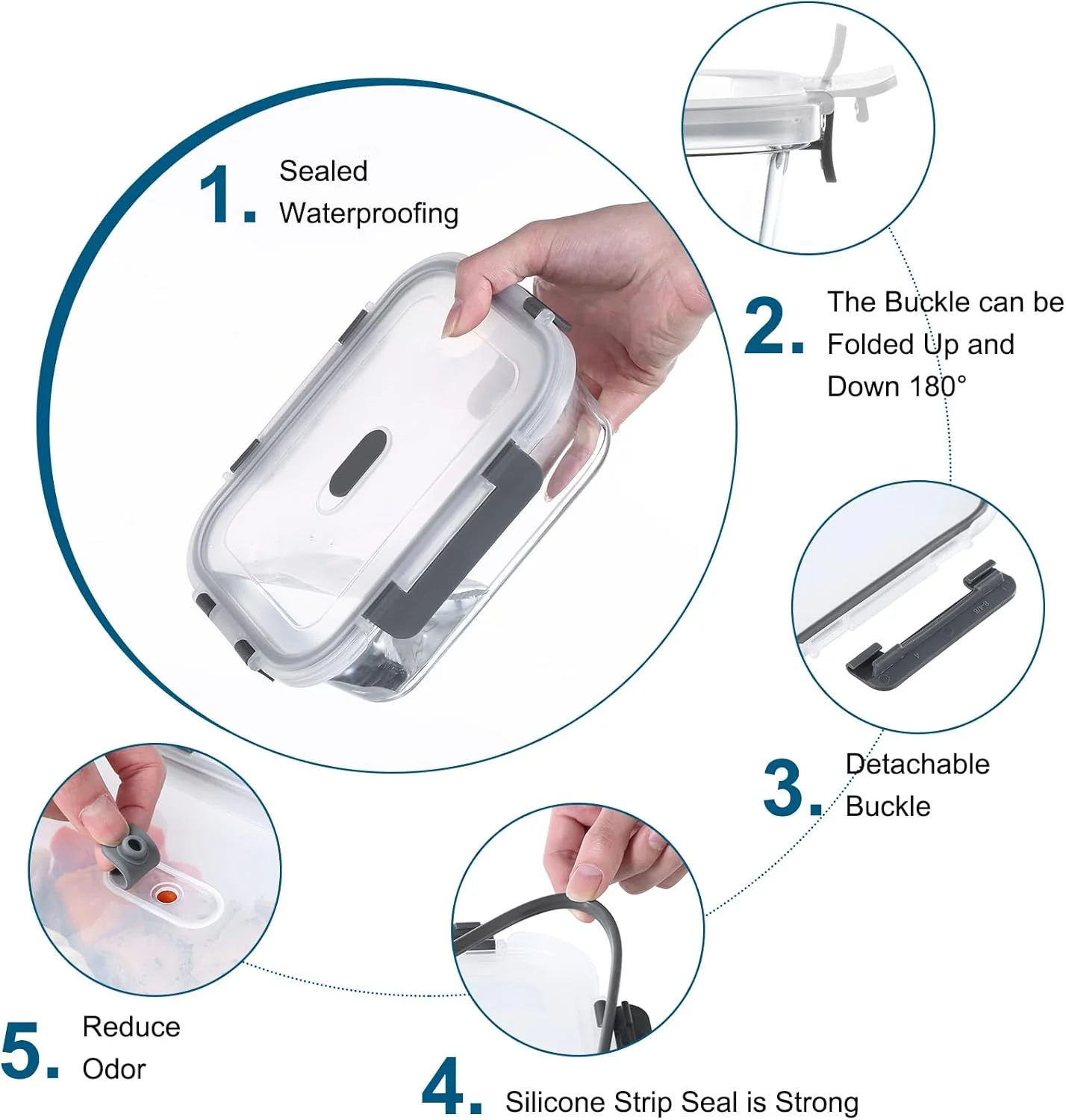 1. Sealed Waterproofing

2. The Buckle can be Folded Up and Down 180°

3. Detachable Buckle

4. Silicone Strip Seal is Strong

5. Reduce Odor