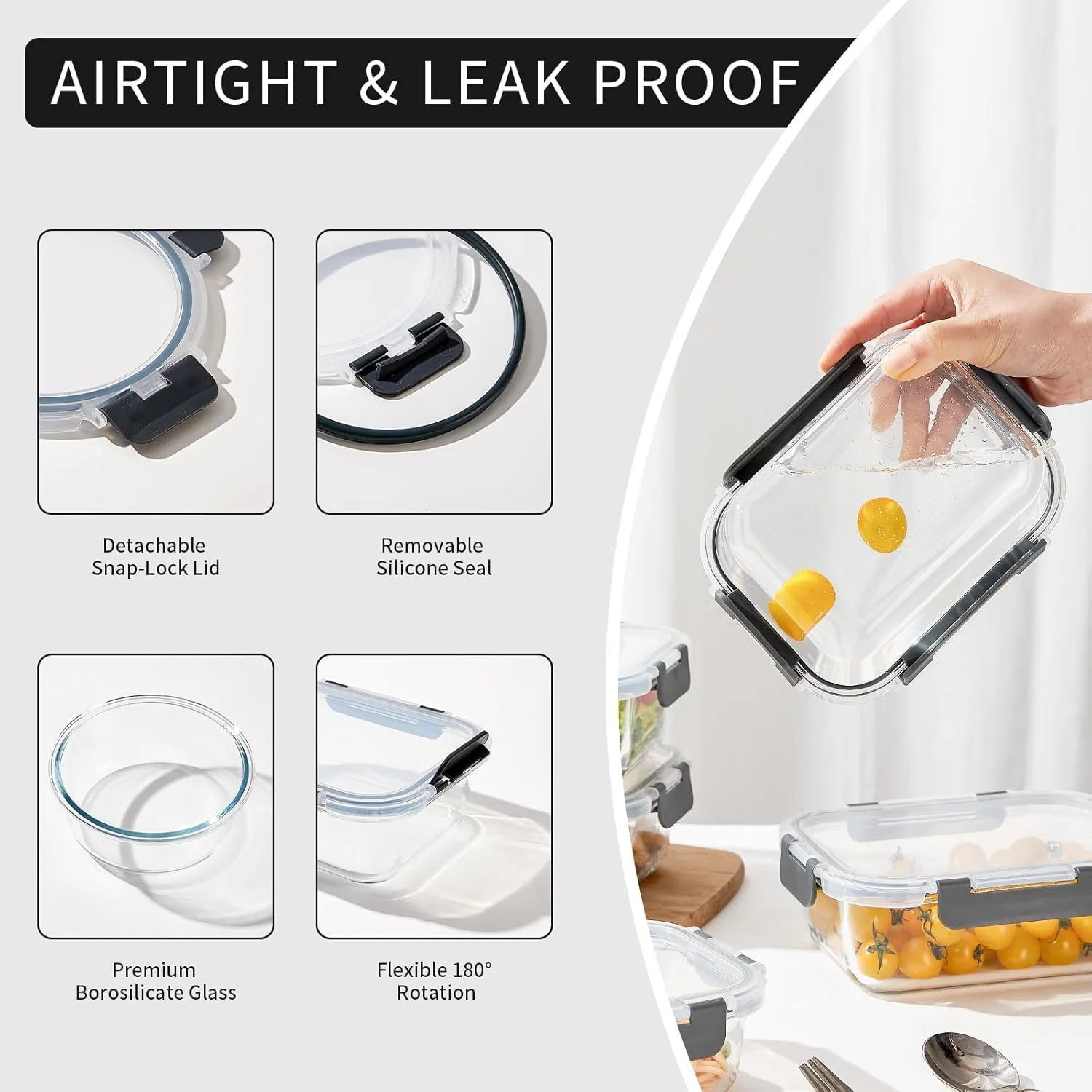 AIRTIGHT & LEAK PROOF

Detachable Snap-Lock Lid

Removable Silicone Seal

Premium Borosilicate Glass

Flexible 180° Rotation