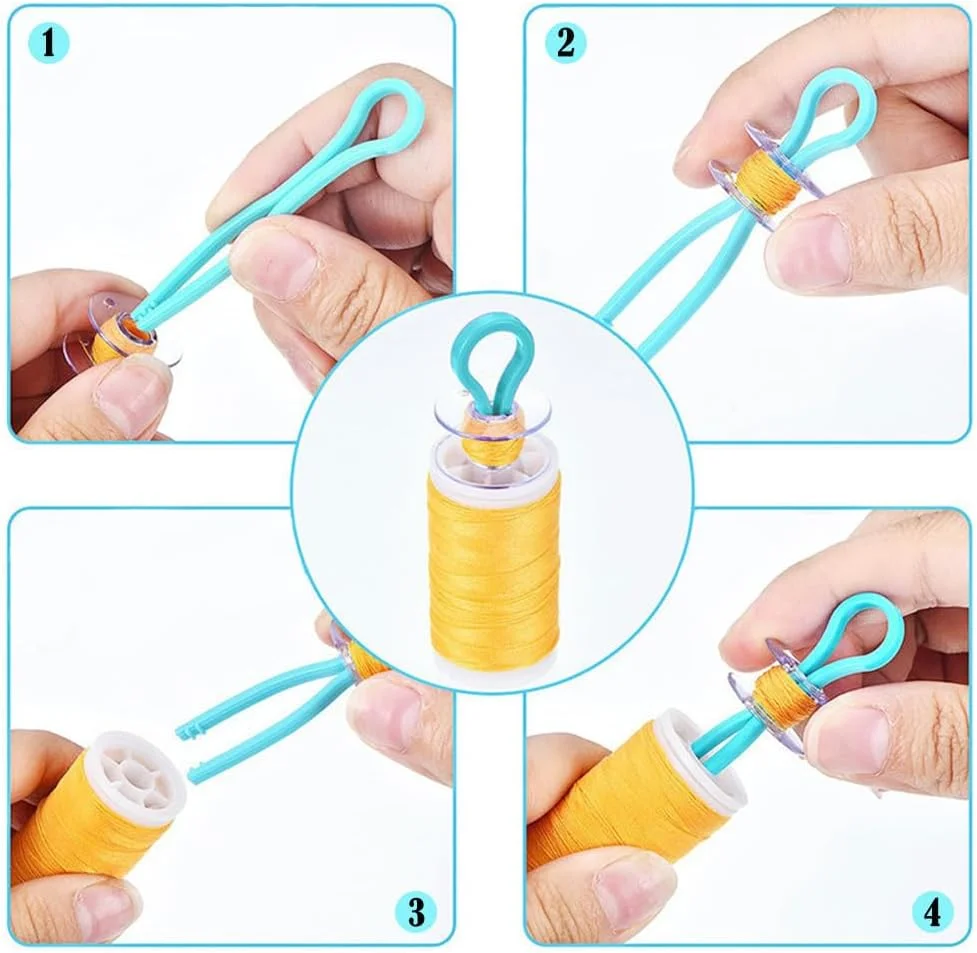 1

2

3

4