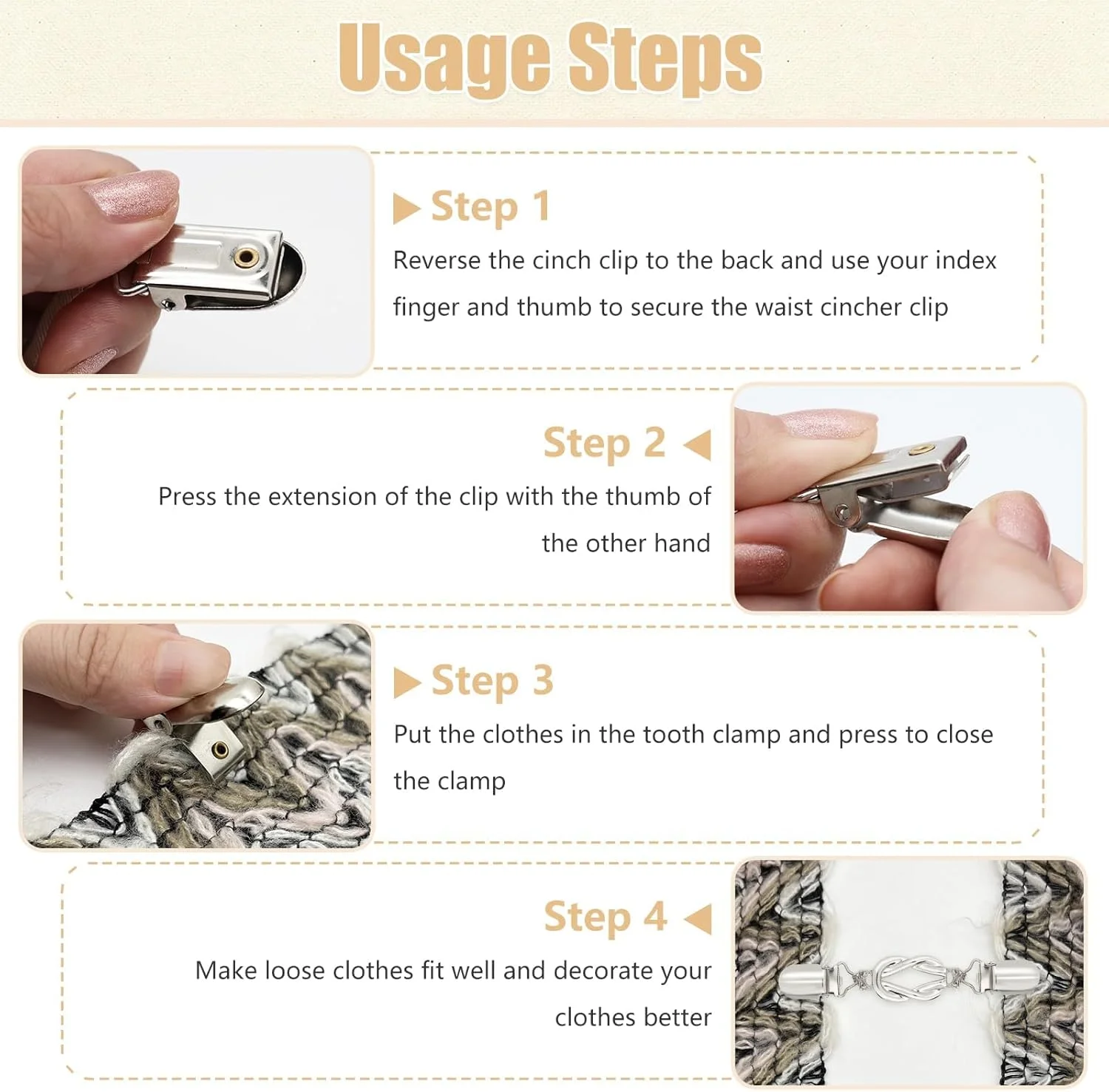 Usage Steps

Step 1
Reverse the cinch clip to the back and use your index finger and thumb to secure the waist cincher clip

Step 2
Press the extension of the clip with the thumb of the other hand

Step 3
Put the clothes in the tooth clamp and press to close the clamp

Step 4
Make loose clothes fit well and decorate your clothes better