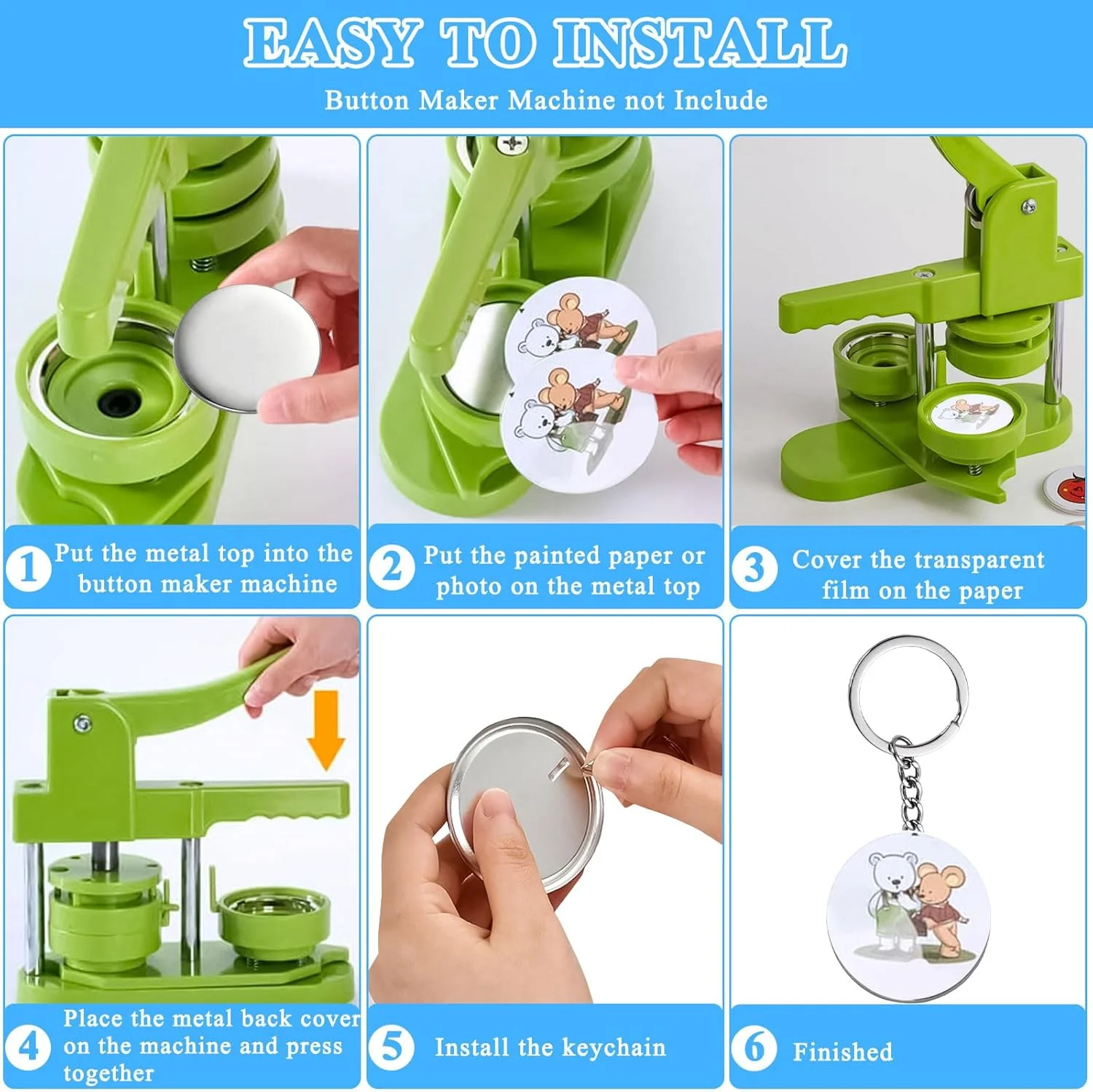 EASY TO INSTALL

Button Maker Machine not Include

1 Put the metal top into the button maker machine

2 Put the painted paper or photo on the metal top

3 Cover the transparent film on the paper

4 Place the metal back cover on the machine and press together

5 Install the keychain

6 Finished