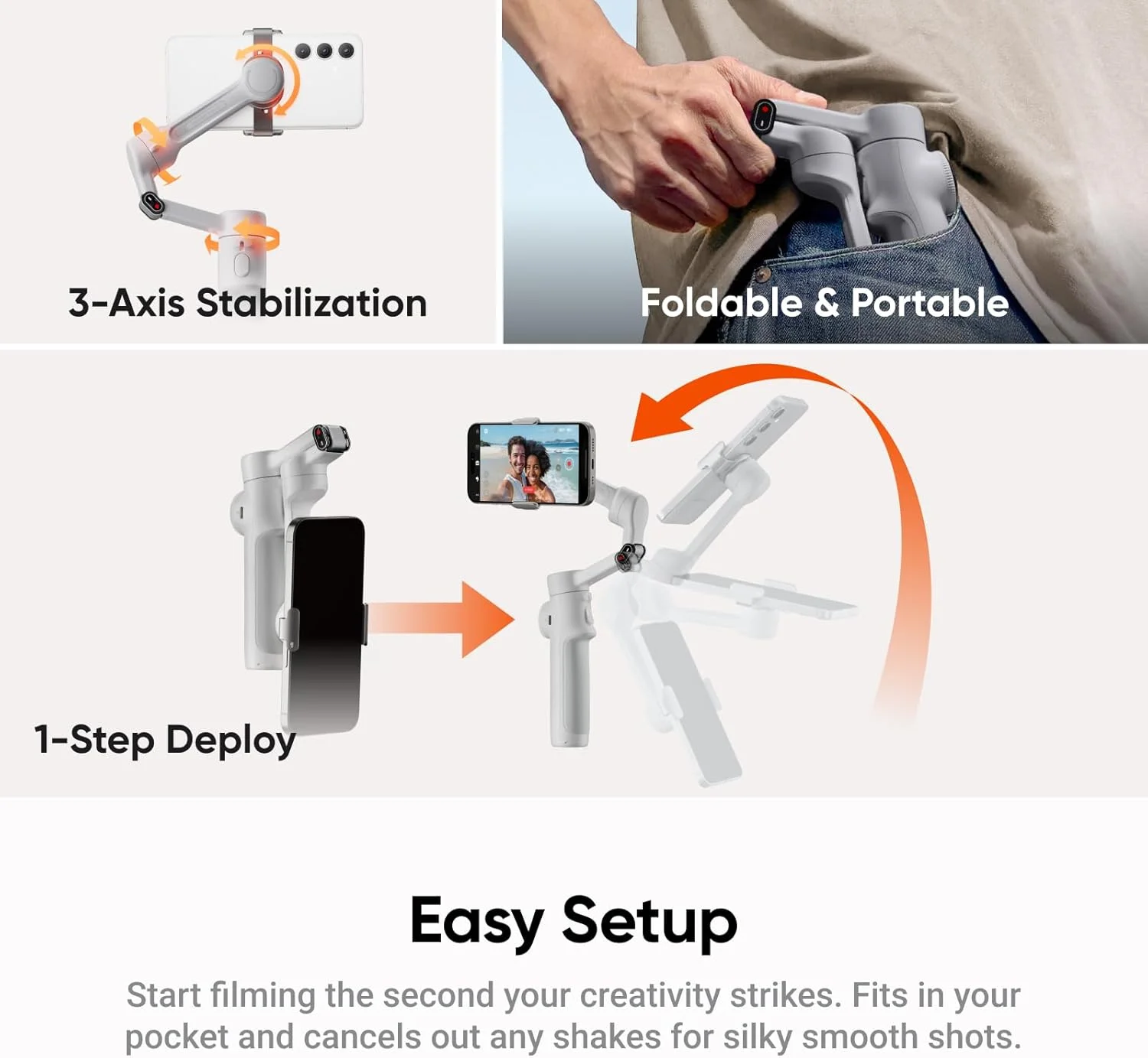 3-Axis Stabilization

Foldable & Portable

1-Step Deploy

Easy Setup

Start filming the second your creativity strikes. Fits in your pocket and cancels out any shakes for silky smooth shots.