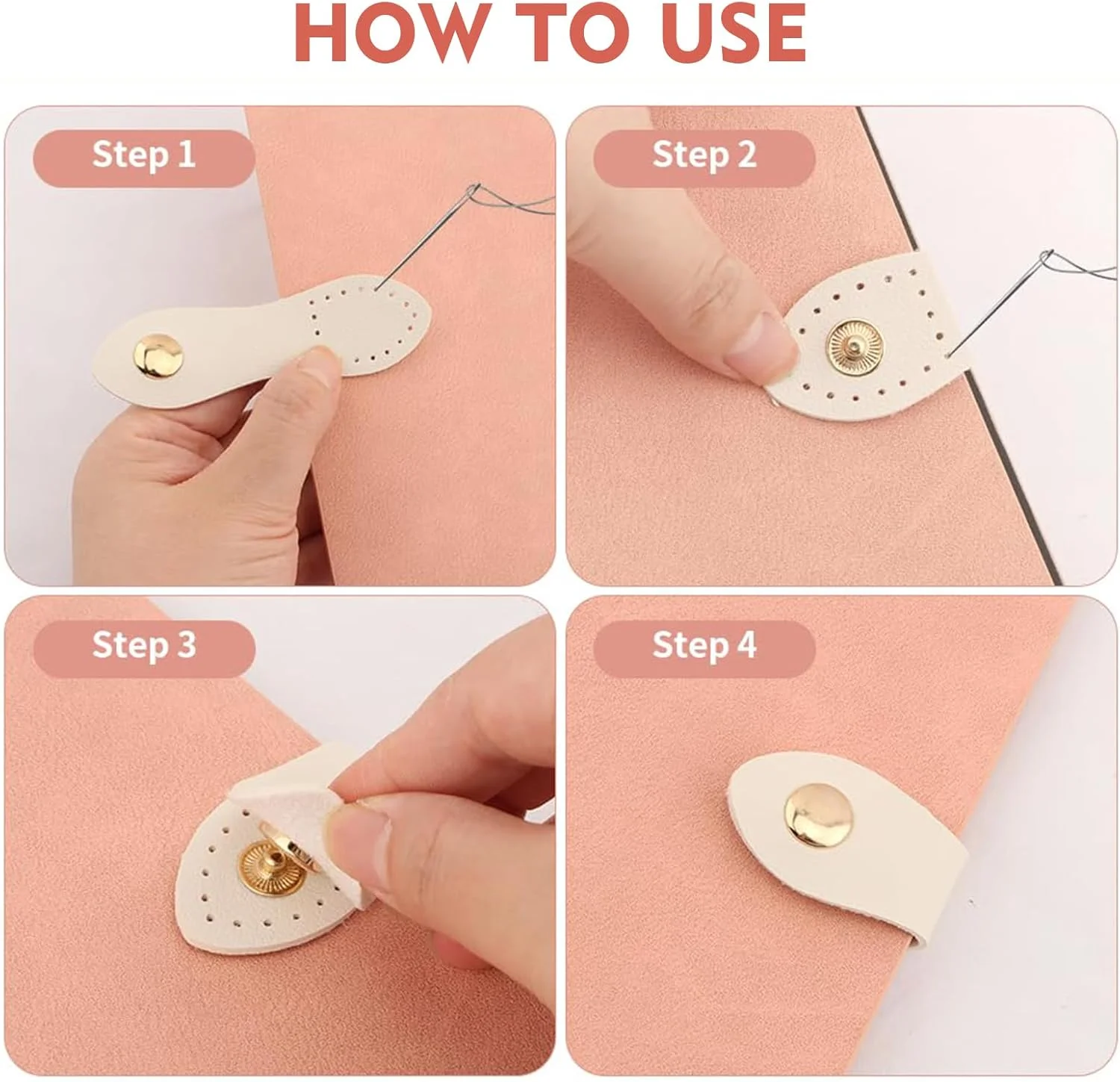 HOW TO USE

Step 1

Step 2

Step 3

Step 4