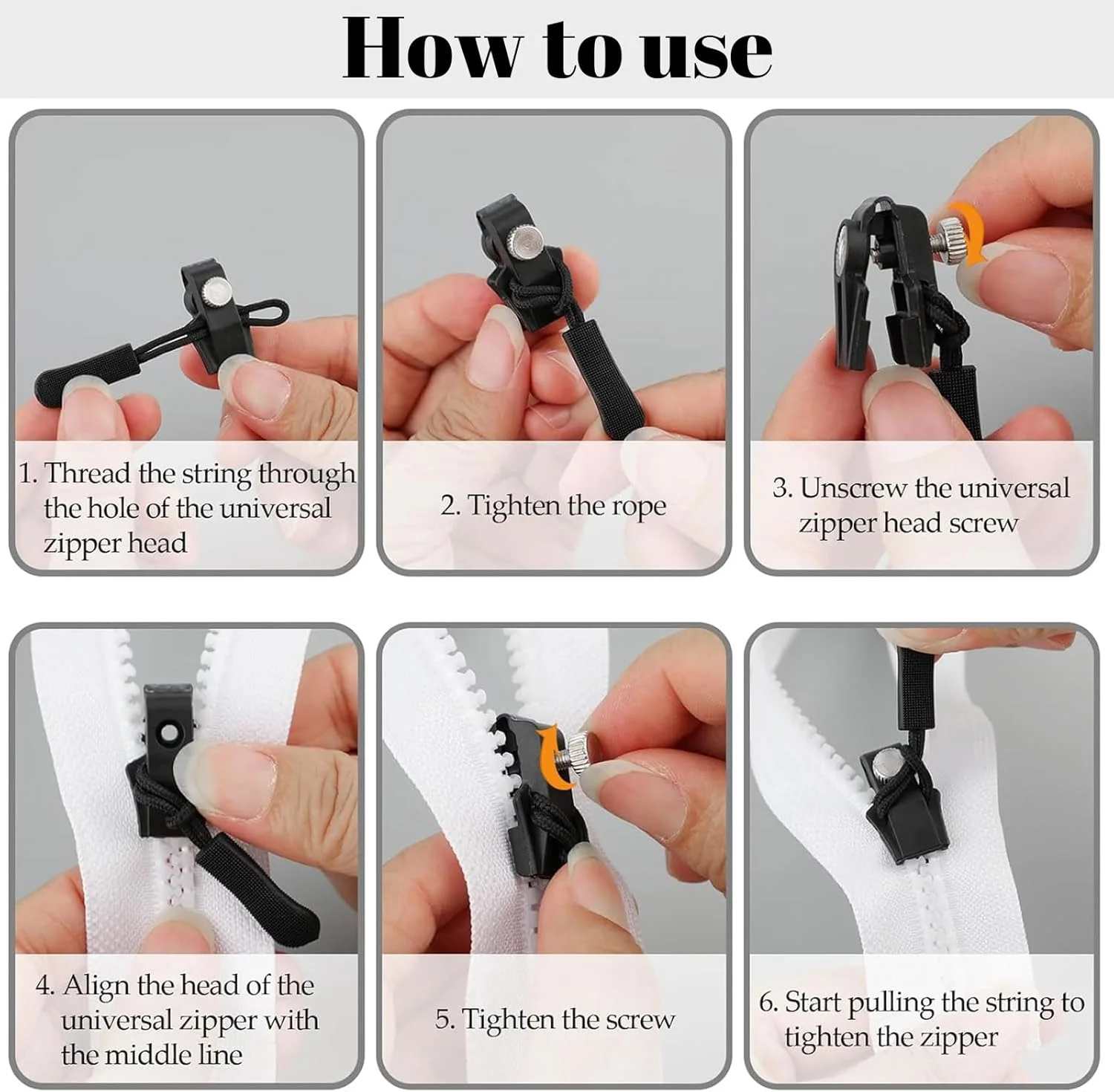 How to use

1. Thread the string through the hole of the universal zipper head

2. Tighten the rope

3. Unscrew the universal zipper head screw

4. Align the head of the universal zipper with the middle line

5. Tighten the screw

6. Start pulling the string to tighten the zipper