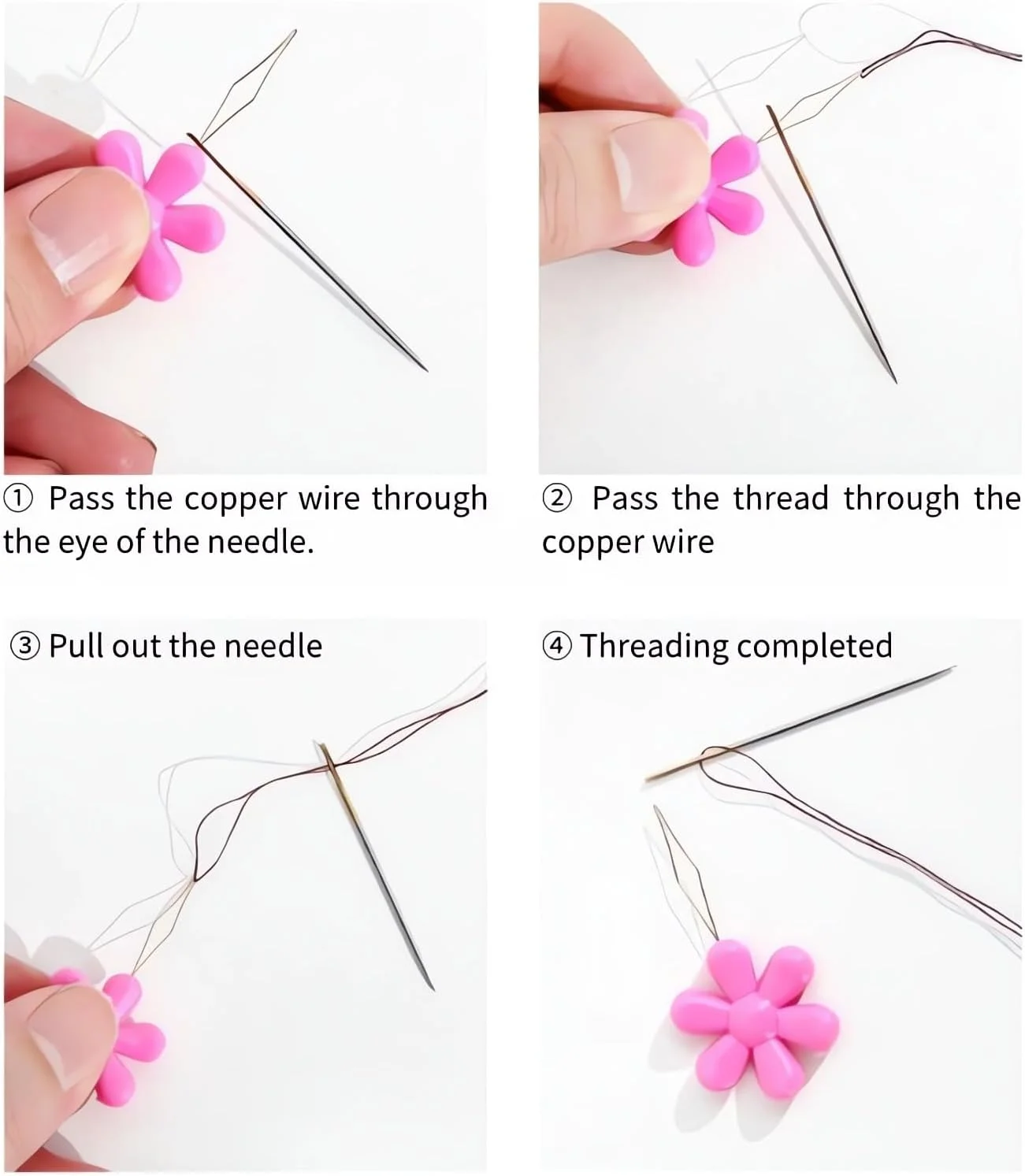 ① Pass the copper wire through the eye of the needle.

② Pass the thread through the copper wire

③ Pull out the needle

④ Threading completed