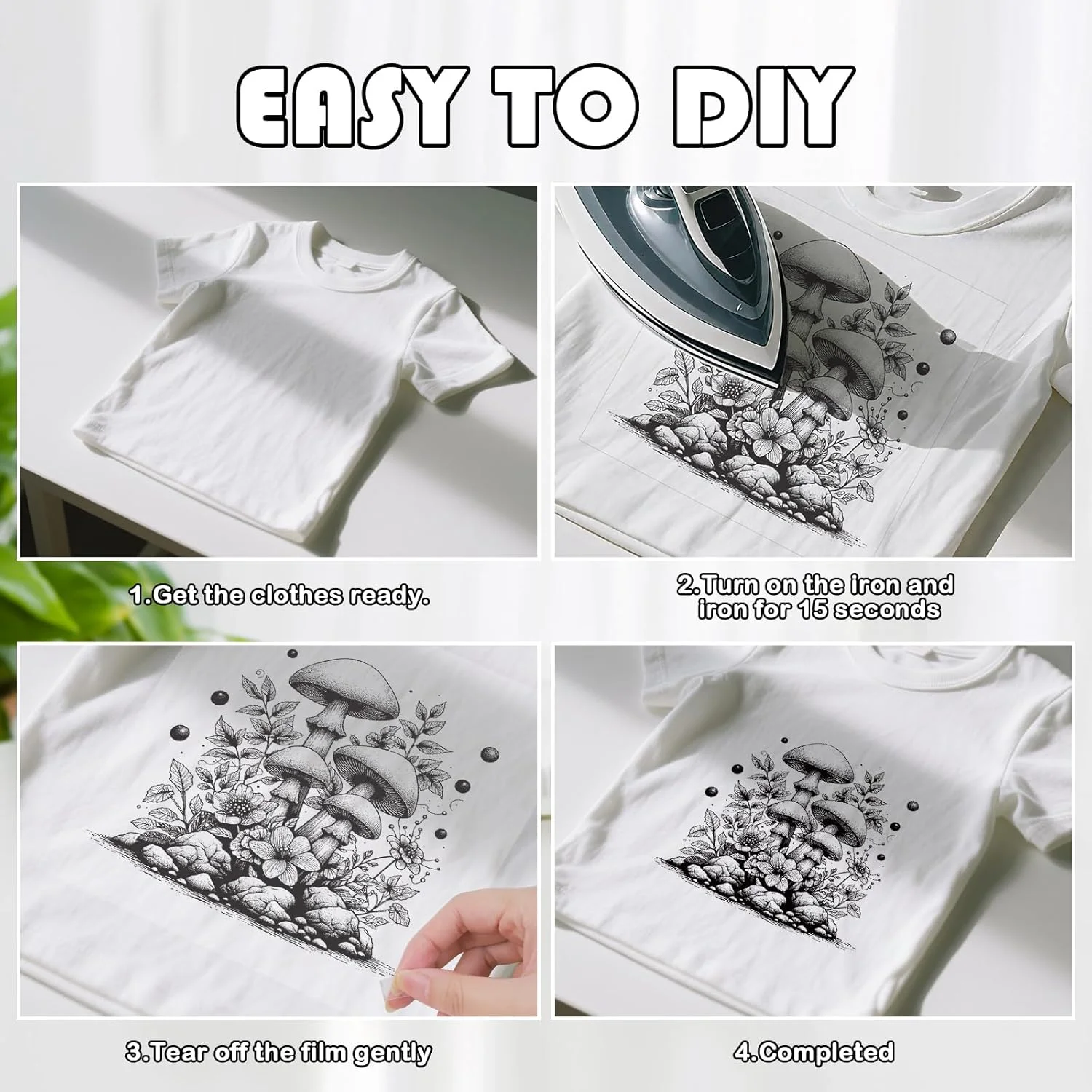 EASY TO DIY

1.Get the clothes ready.

2.Turn on the iron and iron for 15 seconds

3.Tear off the film gently

4.Completed