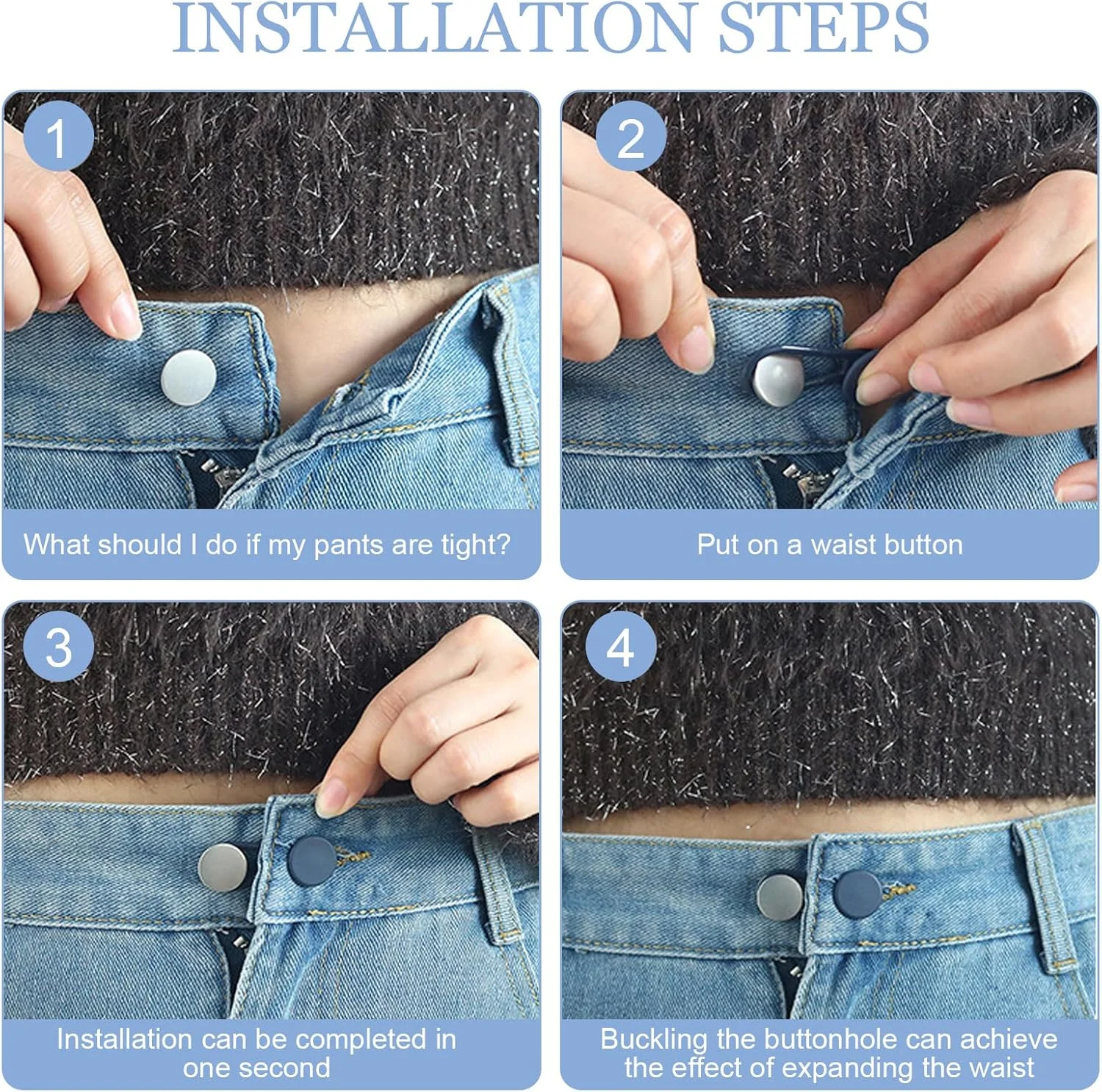 INSTALLATION STEPS

1

What should I do if my pants are tight?

2

Put on a waist button

3

Installation can be completed in one second

4

Buckling the buttonhole can achieve the effect of expanding the waist