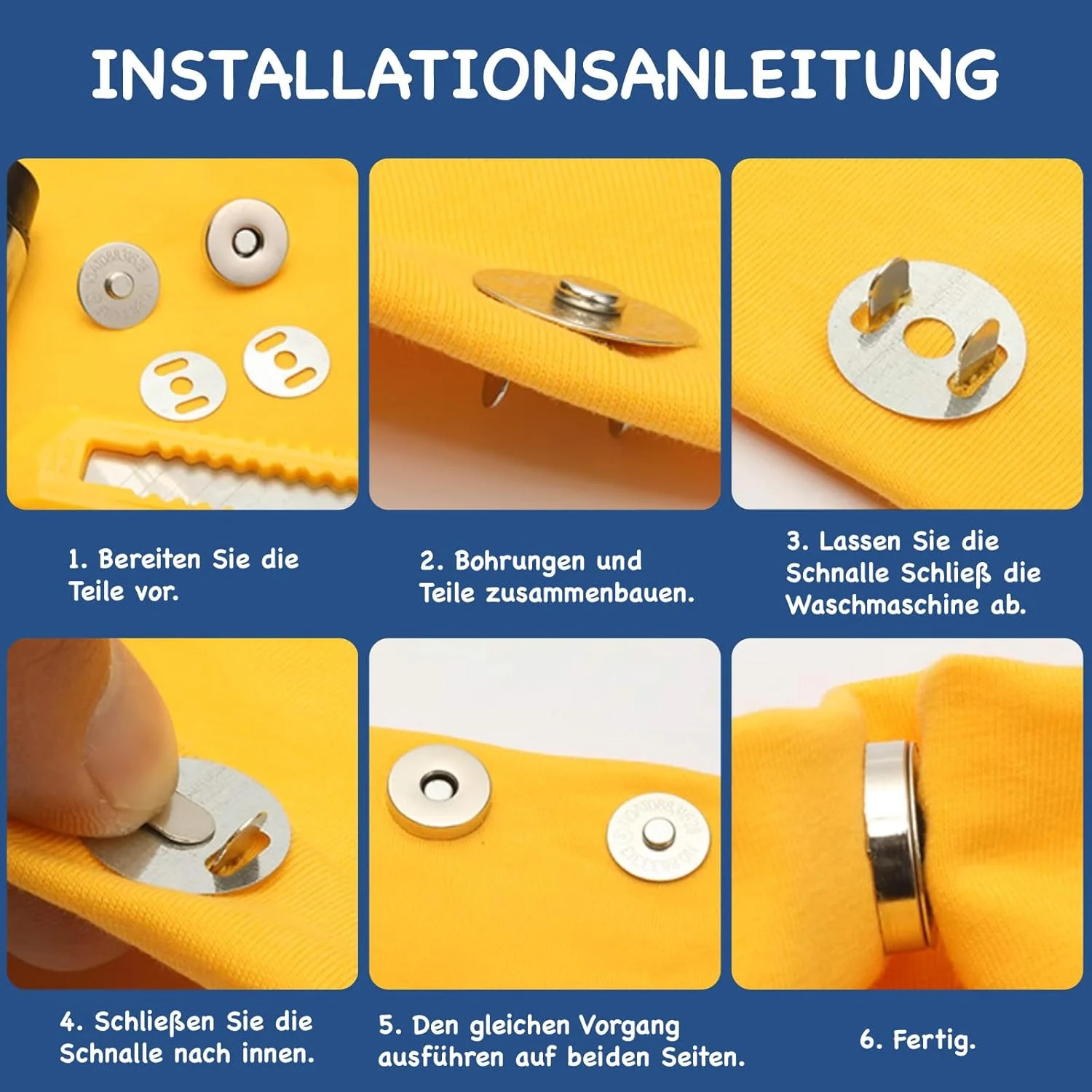 INSTALLATIONSANLEITUNG

1. Bereiten Sie die Teile vor.

2. Bohrungen und Teile zusammenbauen.

3. Lassen Sie die Schnalle Schließ die Waschmaschine ab.

4. Schließen Sie die Schnalle nach innen.

5. Den gleichen Vorgang ausführen auf beiden Seiten.

6. Fertig.