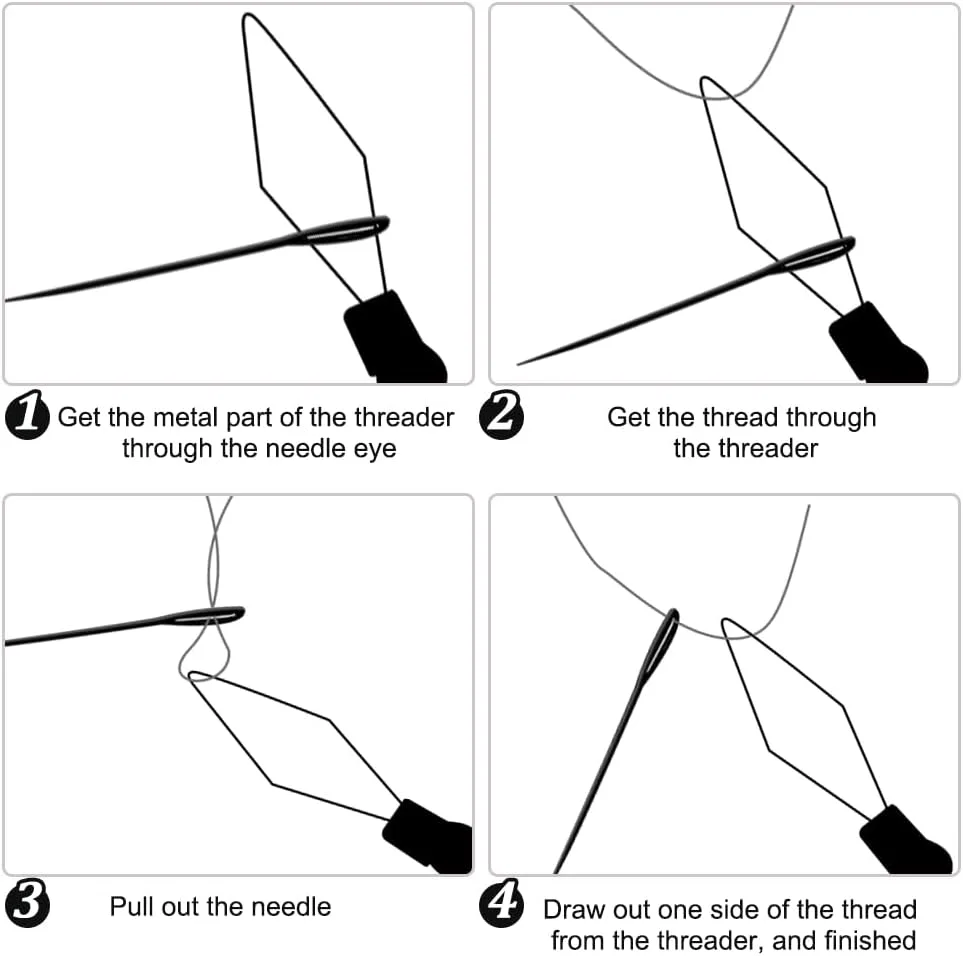 1 Get the metal part of the threader through the needle eye

2 Get the thread through the threader

3 Pull out the needle

4 Draw out one side of the thread from the threader, and finished