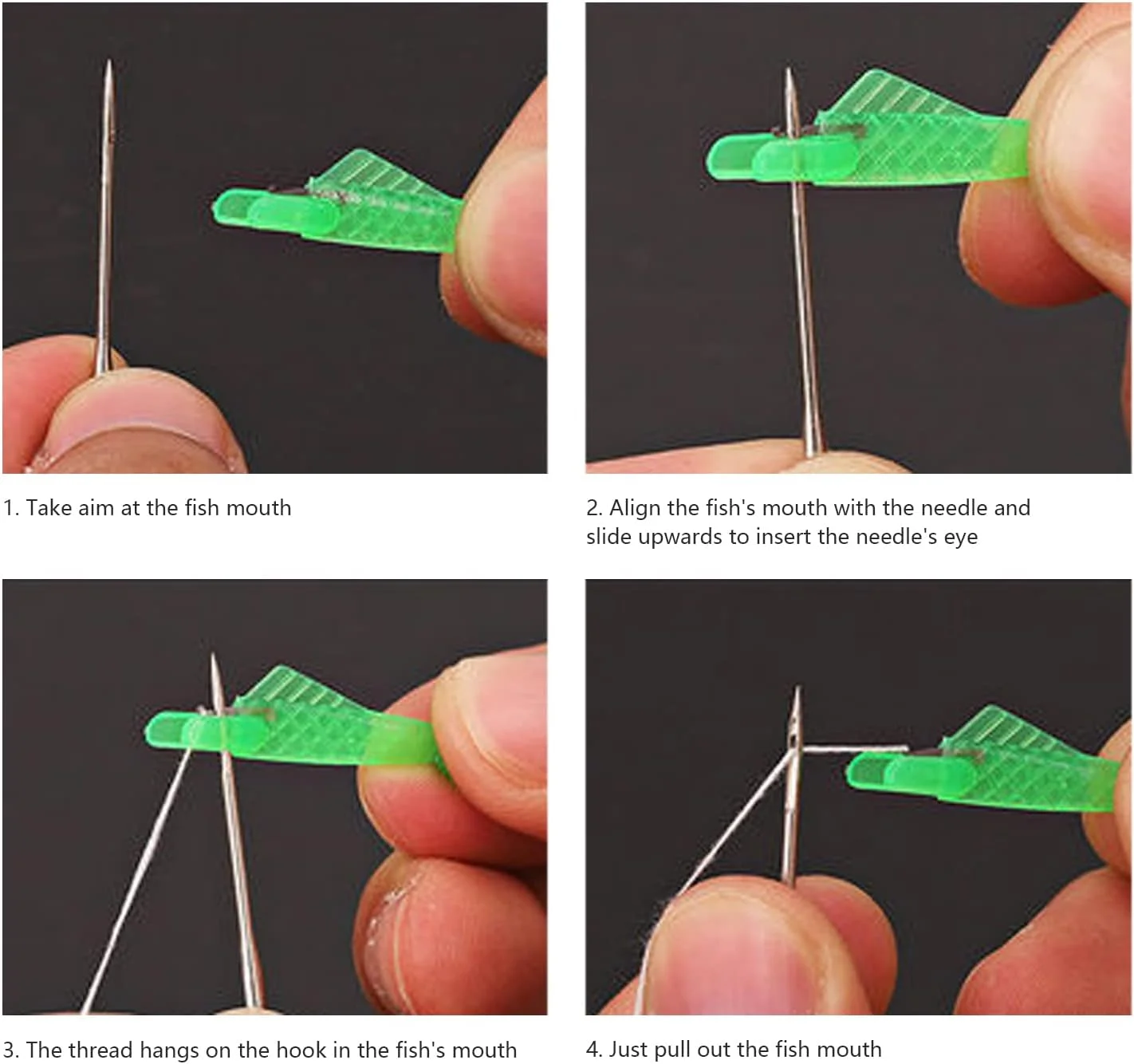 1. Take aim at the fish mouth

2. Align the fish's mouth with the needle and slide upwards to insert the needle's eye

3. The thread hangs on the hook in the fish's mouth

4. Just pull out the fish mouth