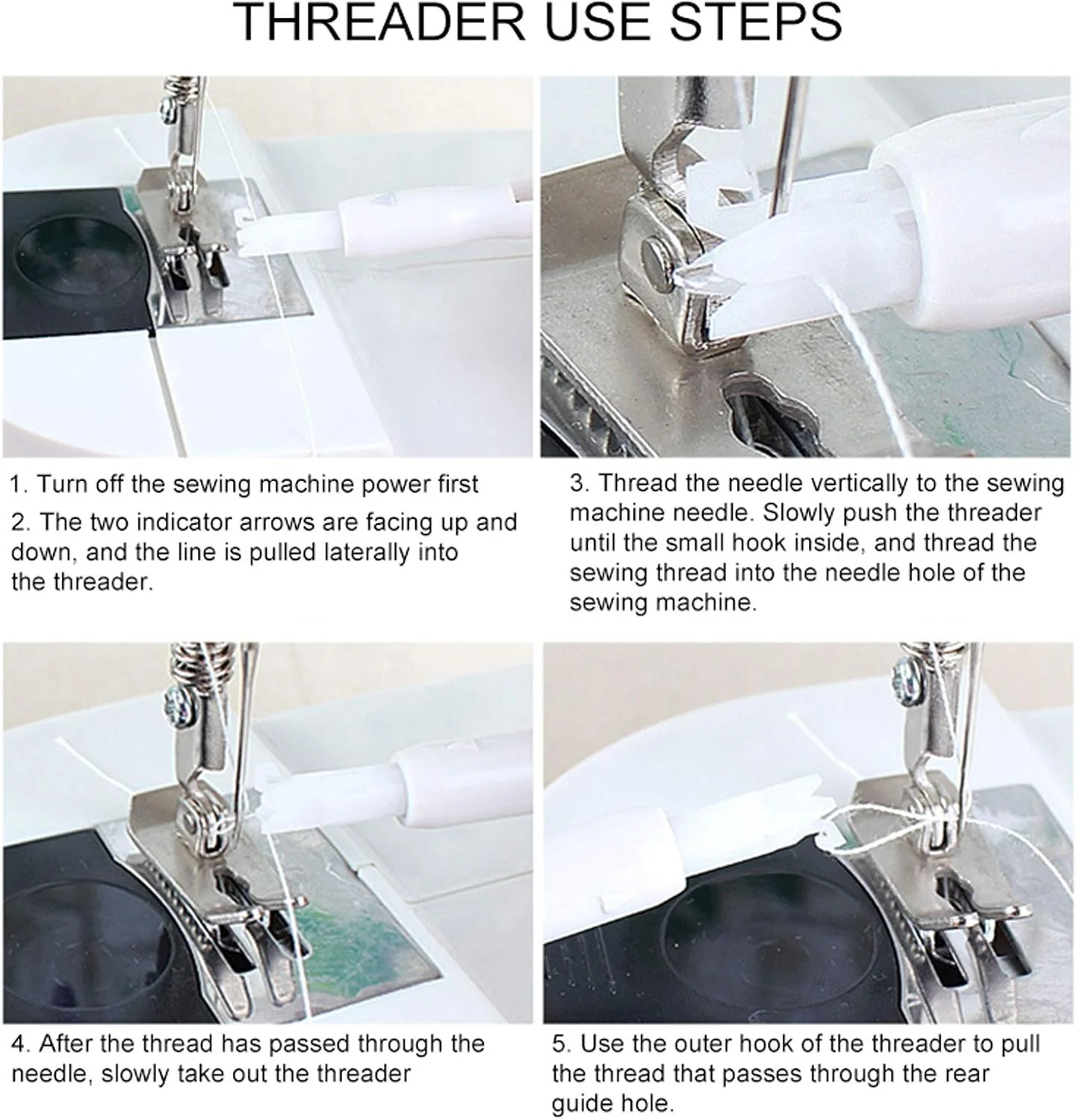 THREADER USE STEPS

1. Turn off the sewing machine power first

2. The two indicator arrows are facing up and down, and the line is pulled laterally into the threader.

3. Thread the needle vertically to the sewing machine needle. Slowly push the threader until the small hook inside, and thread the sewing thread into the needle hole of the sewing machine.

4. After the thread has passed through the needle, slowly take out the threader

5. Use the outer hook of the threader to pull the thread that passes through the rear guide hole.