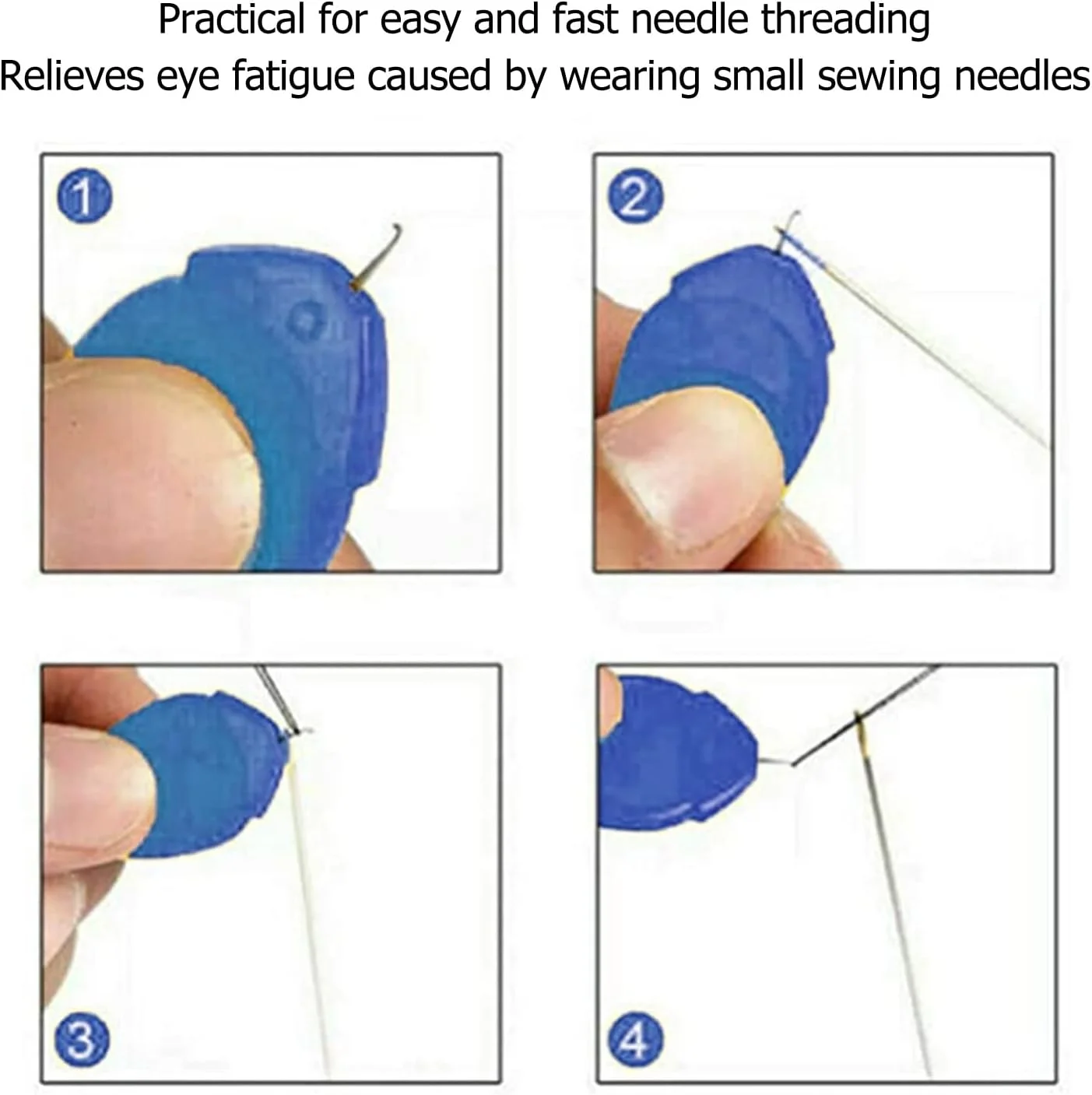 Practical for easy and fast needle threading
Relieves eye fatigue caused by wearing small sewing needles

1

2

3

4