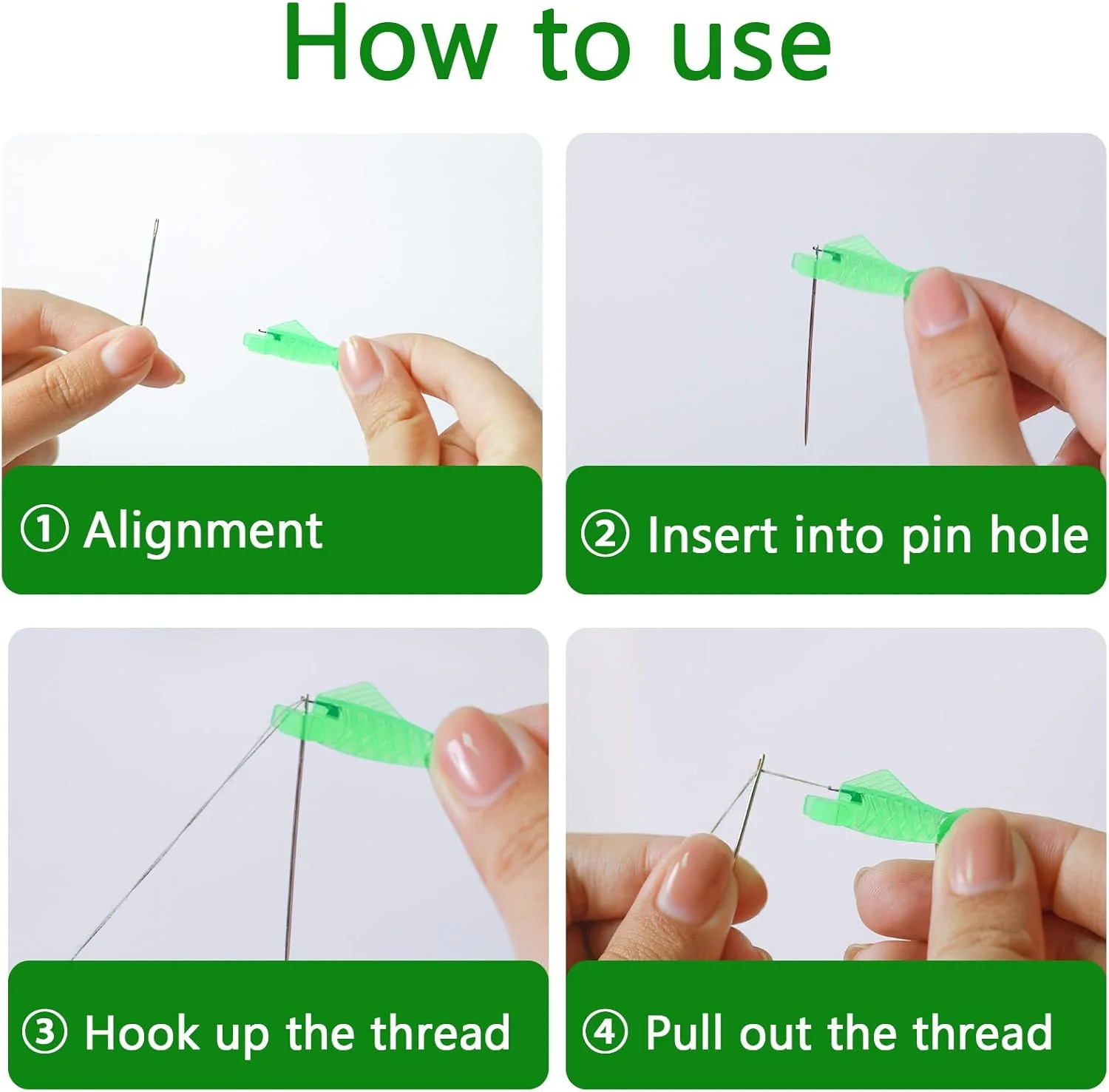 How to use

① Alignment

② Insert into pin hole

③ Hook up the thread

④ Pull out the thread