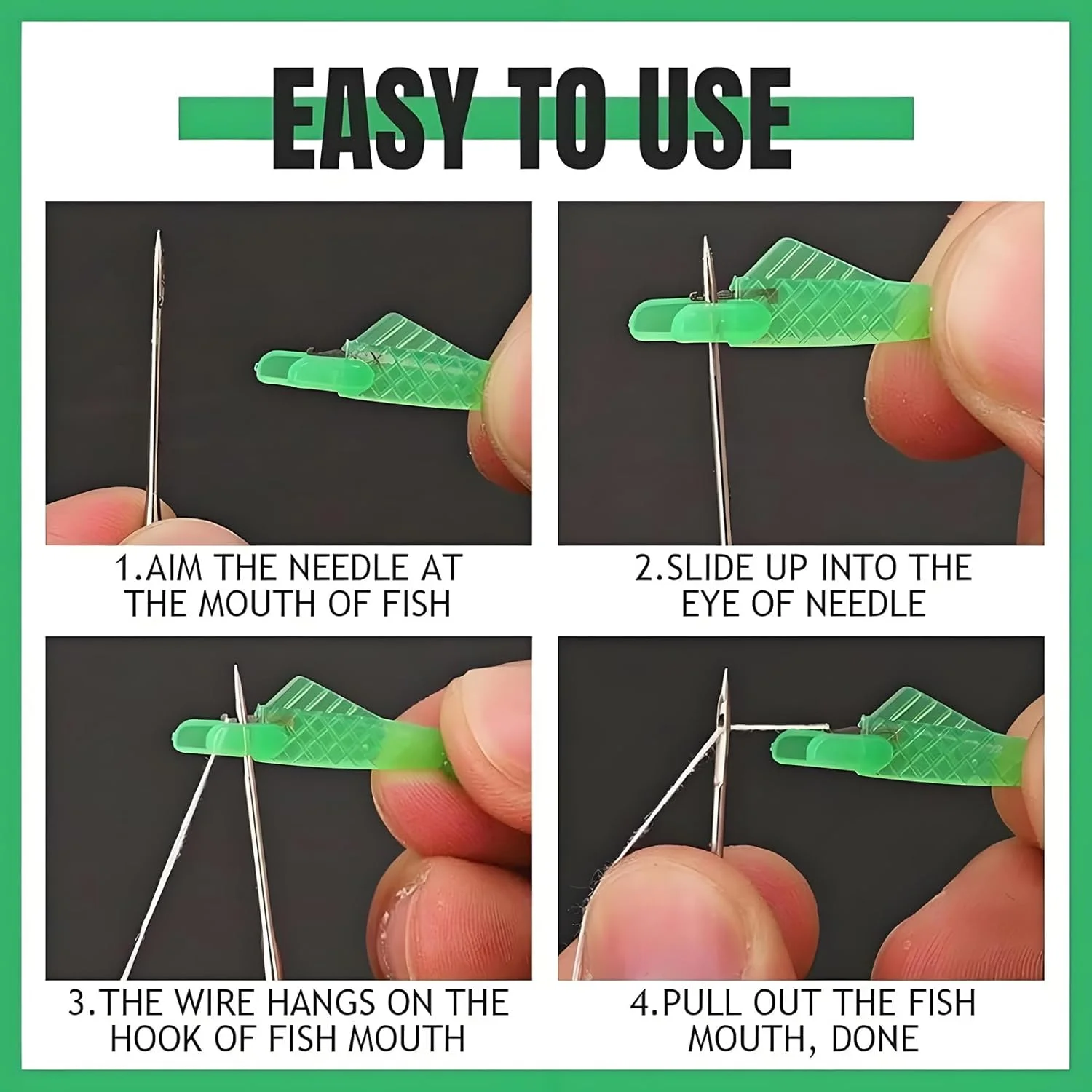 EASY TO USE

1.AIM THE NEEDLE AT THE MOUTH OF FISH

2.SLIDE UP INTO THE EYE OF NEEDLE

3.THE WIRE HANGS ON THE HOOK OF FISH MOUTH

4.PULL OUT THE FISH MOUTH, DONE