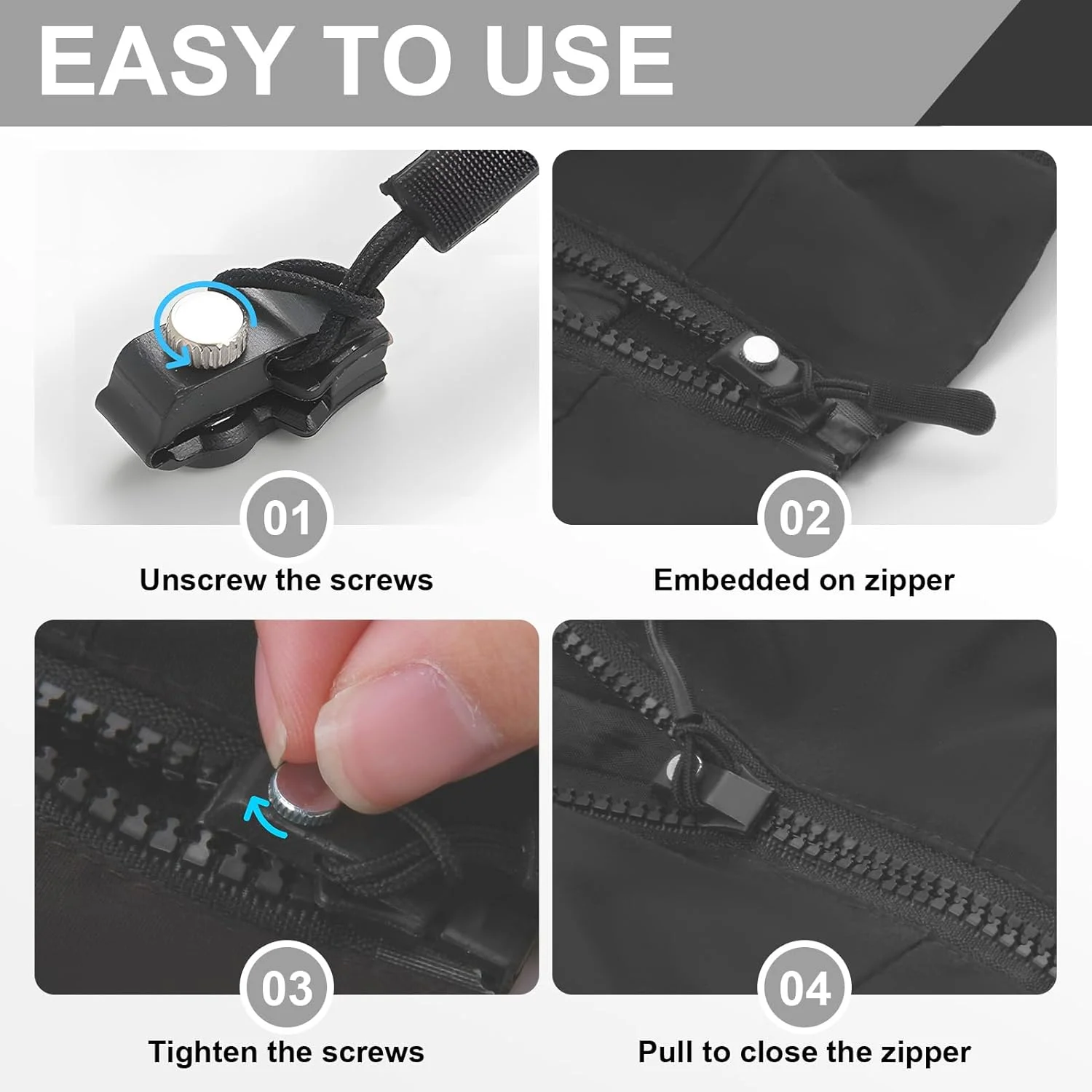 EASY TO USE

01
Unscrew the screws

02
Embedded on zipper

03
Tighten the screws

04
Pull to close the zipper