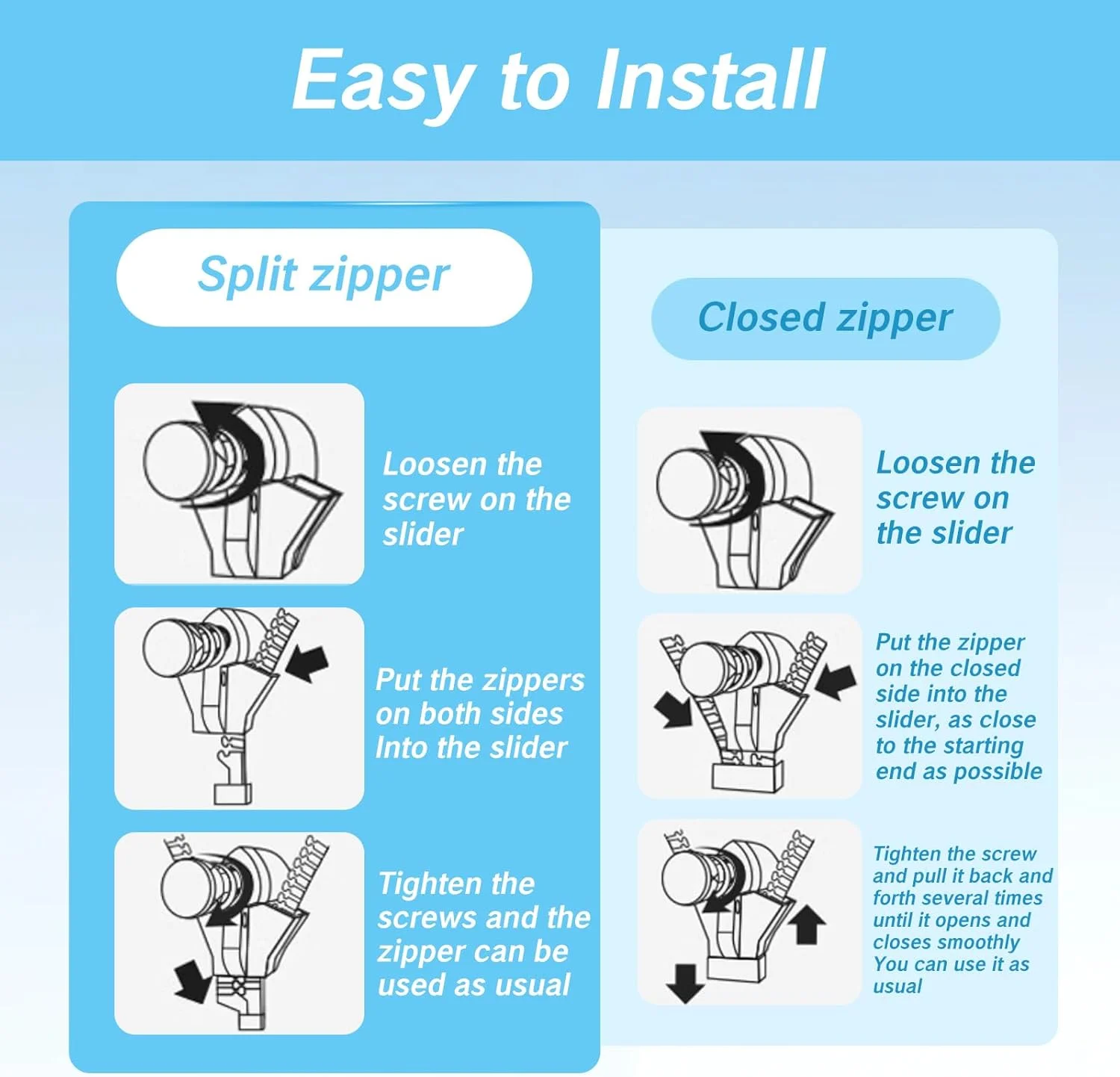 Easy to Install

Split zipper

Loosen the screw on the slider

Put the zippers on both sides Into the slider

Tighten the screws and the zipper can be used as usual

Closed zipper

Loosen the screw on the slider

Put the zipper on the closed side into the slider, as close to the starting end as possible

Tighten the screw and pull it back and forth several times until it opens and closes smoothly You can use it as usual