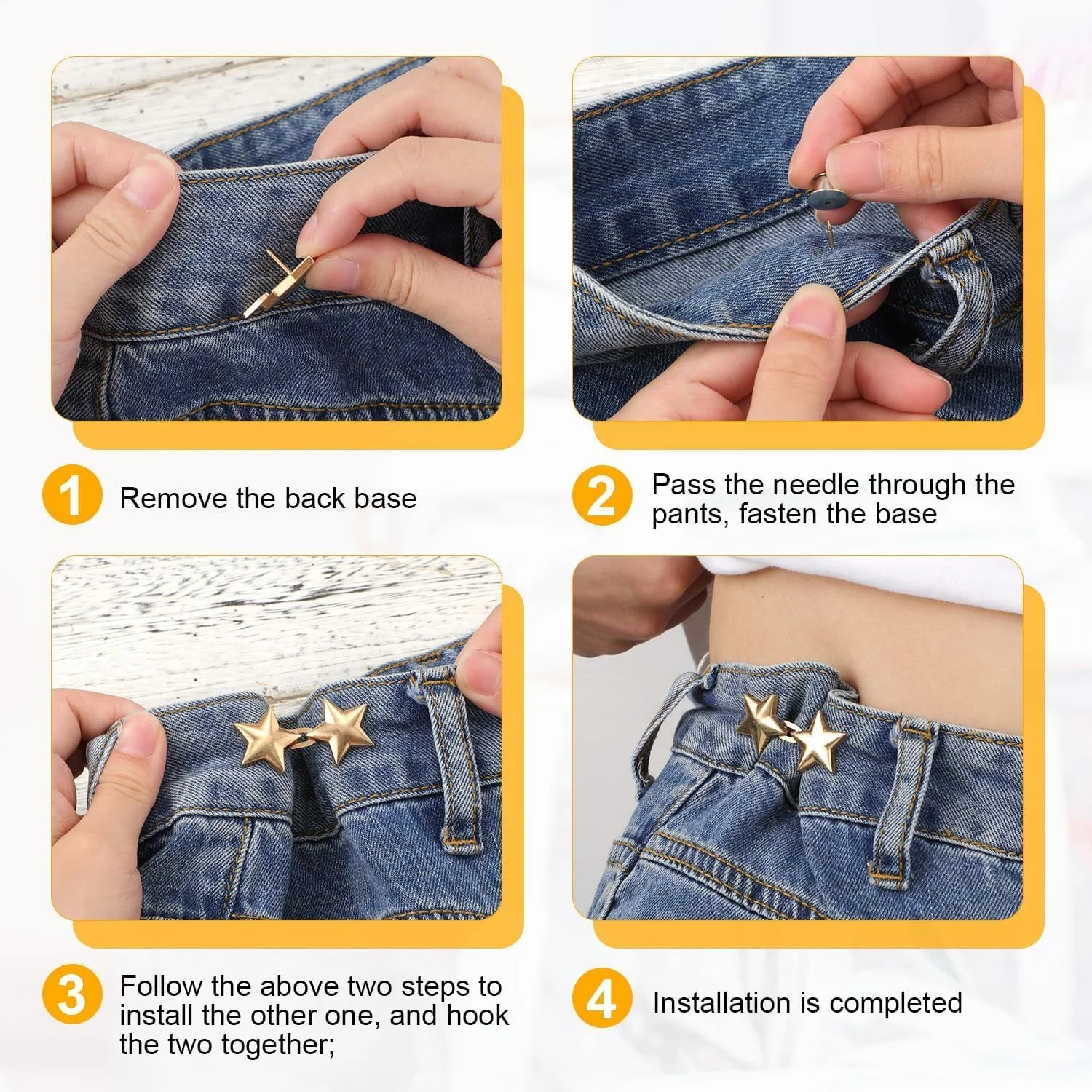 1 Remove the back base

2 Pass the needle through the pants, fasten the base

3 Follow the above two steps to install the other one, and hook the two together;

4 Installation is completed