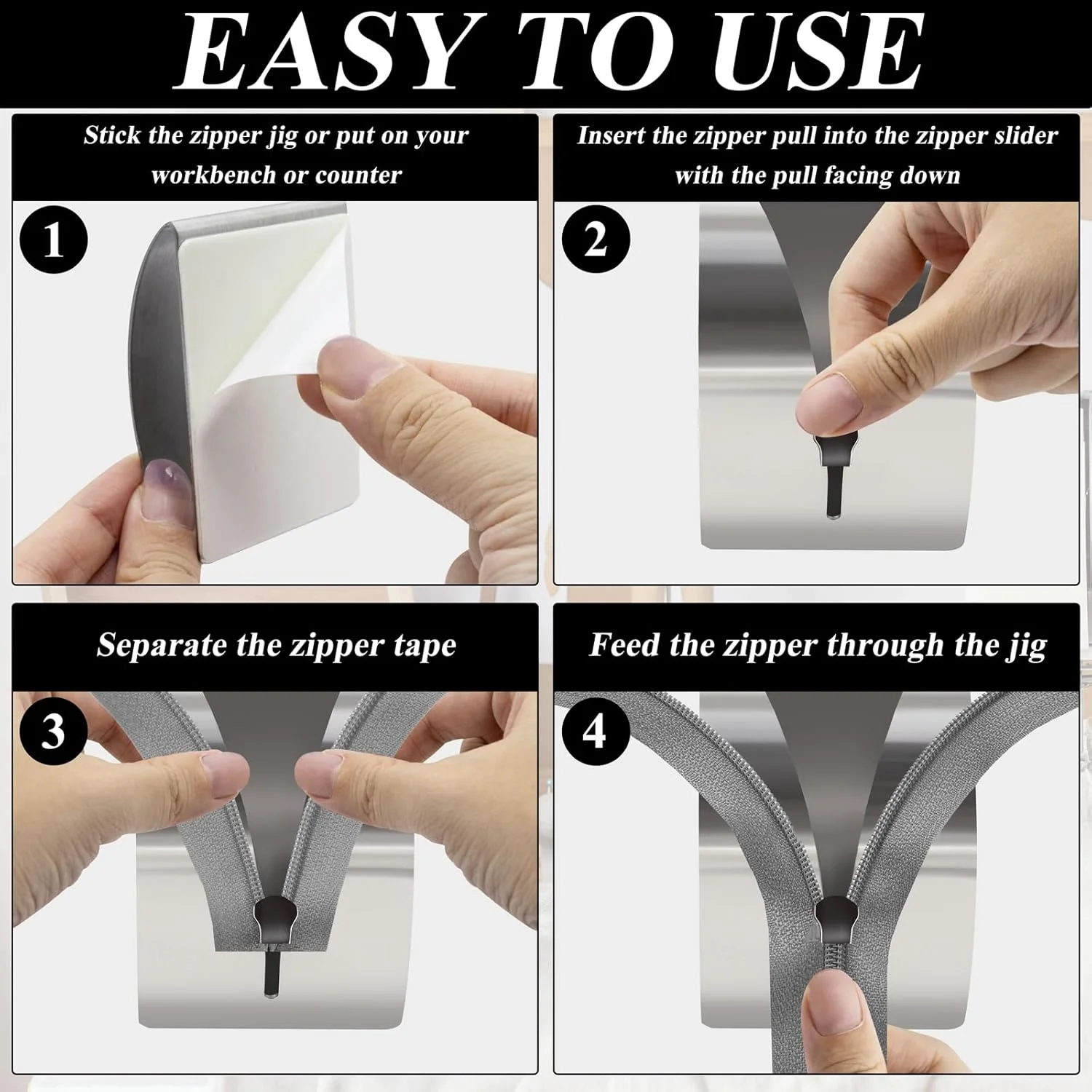 EASY TO USE

Stick the zipper jig or put on your workbench or counter

1

Insert the zipper pull into the zipper slider with the pull facing down

2

Separate the zipper tape

3

Feed the zipper through the jig

4