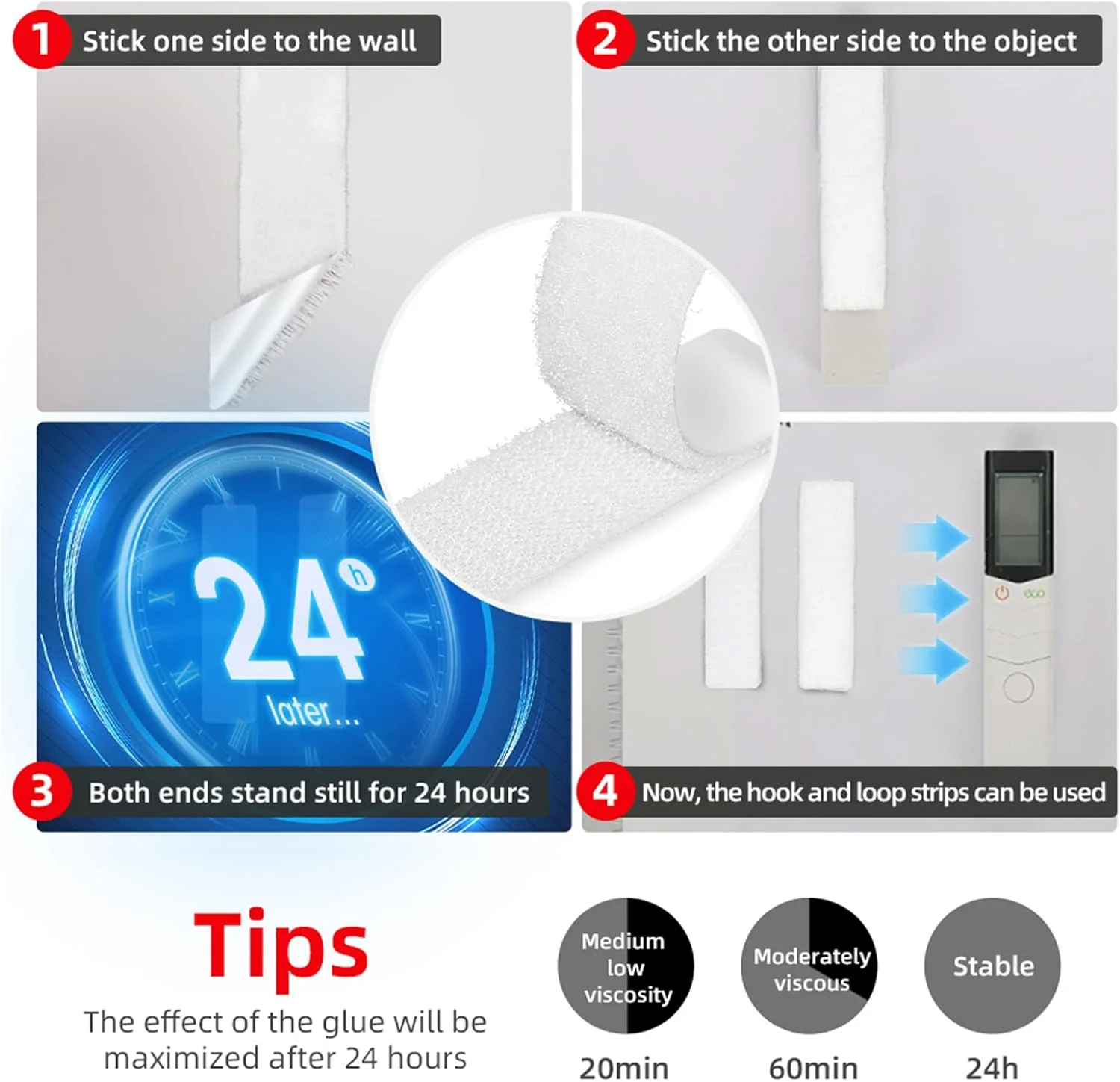 1 Stick one side to the wall

2 Stick the other side to the object

24 h
later...

3 Both ends stand still for 24 hours

4 Now, the hook and loop strips can be used

Tips
The effect of the glue will be maximized after 24 hours

Medium low viscosity
20min

Moderately viscous
60min

Stable
24h