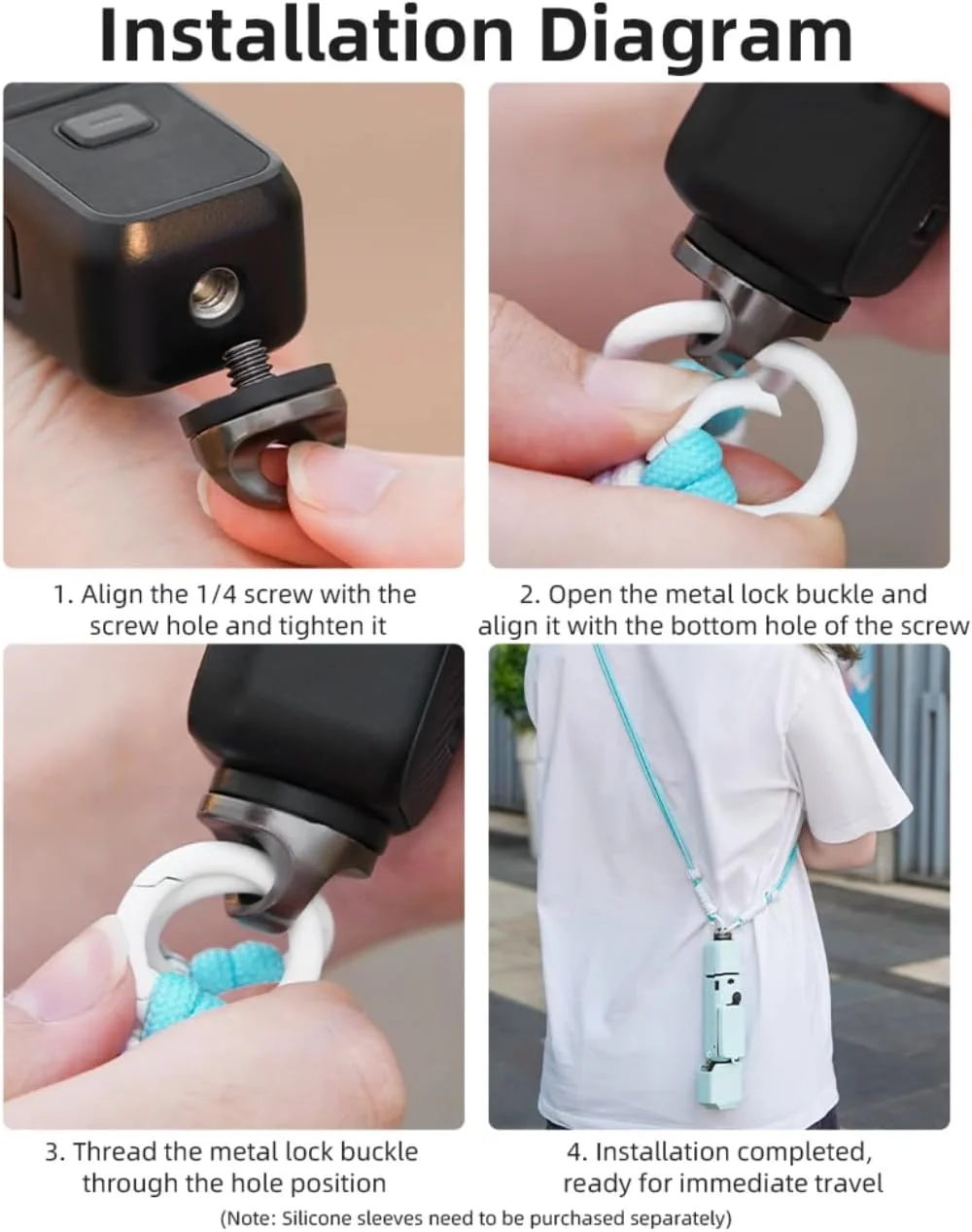 Installation Diagram

1. Align the 1/4 screw with the screw hole and tighten it

2. Open the metal lock buckle and align it with the bottom hole of the screw

3. Thread the metal lock buckle through the hole position

4. Installation completed, ready for immediate travel

(Note: Silicone sleeves need to be purchased separately)