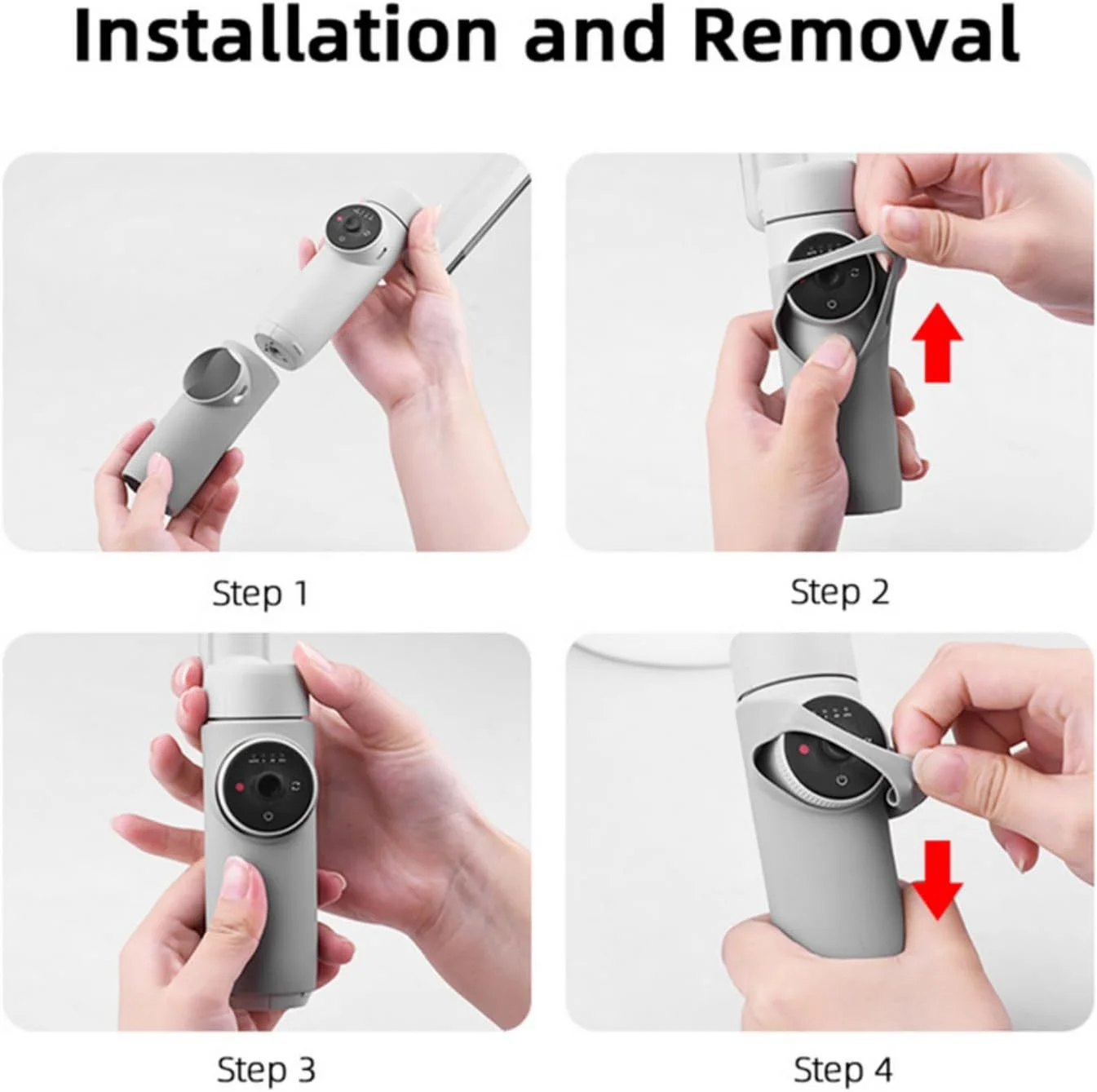 Installation and Removal

Step 1

Step 2

Step 3

Step 4