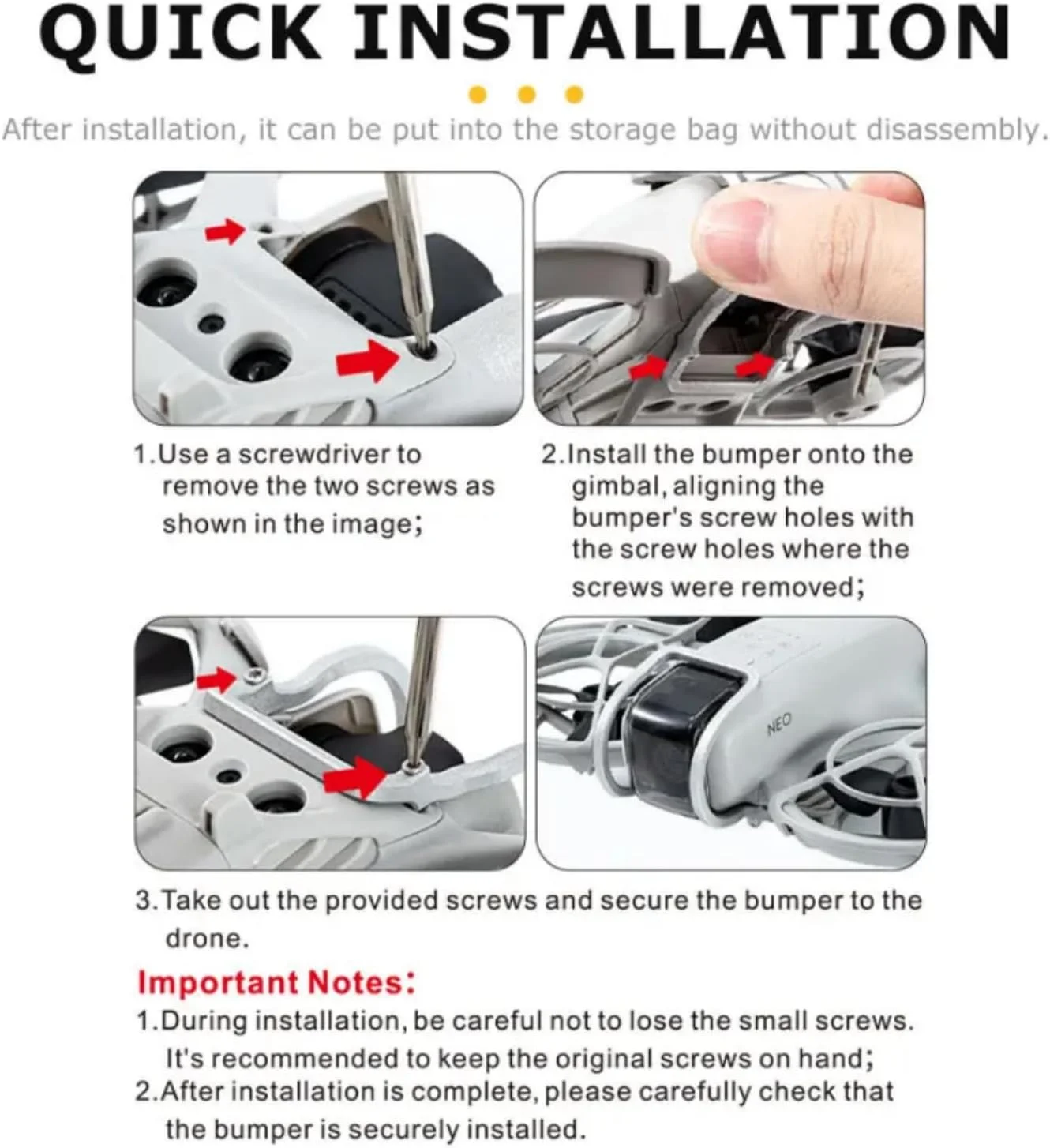 QUICK INSTALLATION

After installation, it can be put into the storage bag without disassembly.

1.Use a screwdriver to remove the two screws as shown in the image;

2.Install the bumper onto the gimbal, aligning the bumper's screw holes with the screw holes where the screws were removed;

NEO

3.Take out the provided screws and secure the bumper to the drone.

Important Notes:
1.During installation, be careful not to lose the small screws. It's recommended to keep the original screws on hand;
2.After installation is complete, please carefully check that the bumper is securely installed.