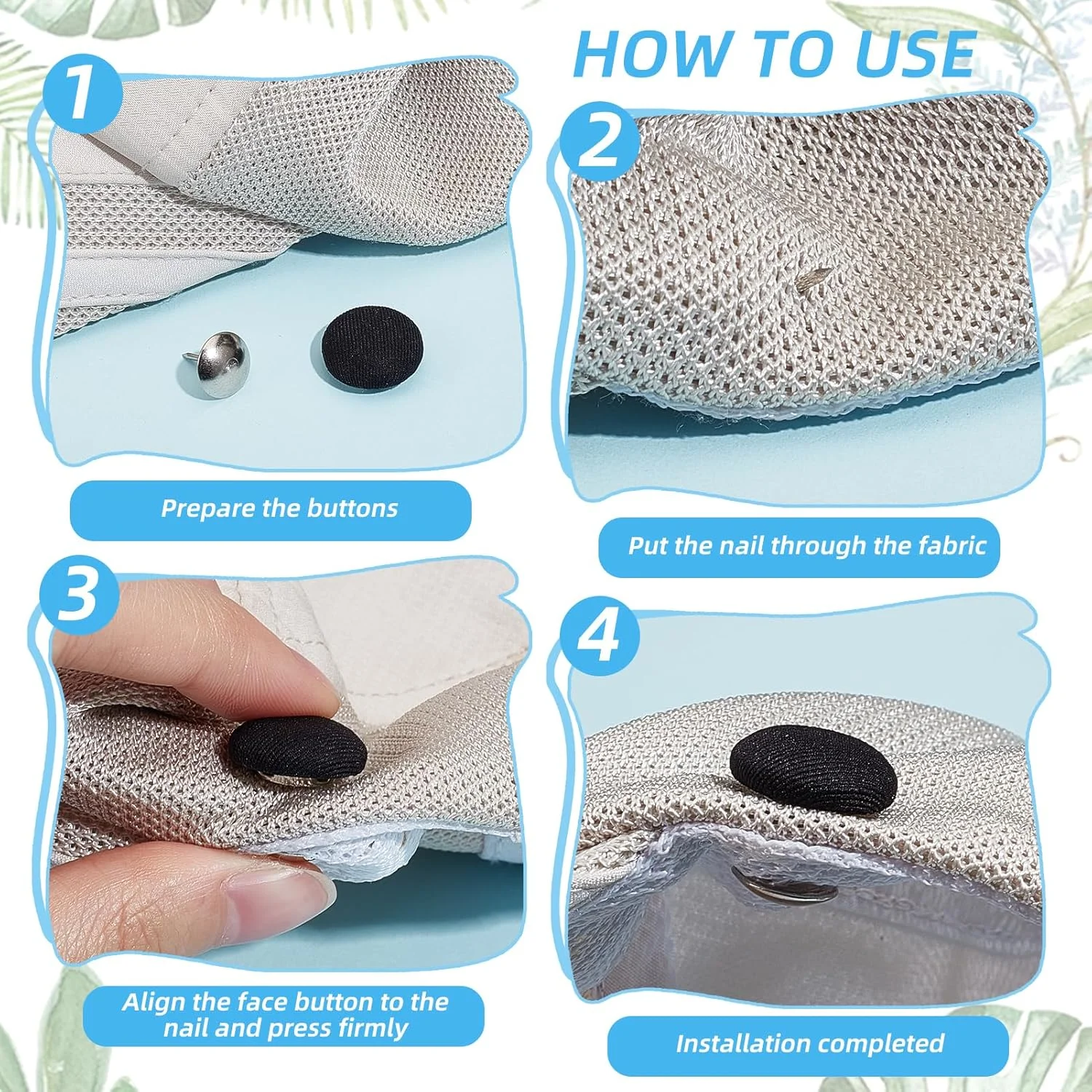 HOW TO USE

1

Prepare the buttons

2

Put the nail through the fabric

3

Align the face button to the nail and press firmly

4

Installation completed