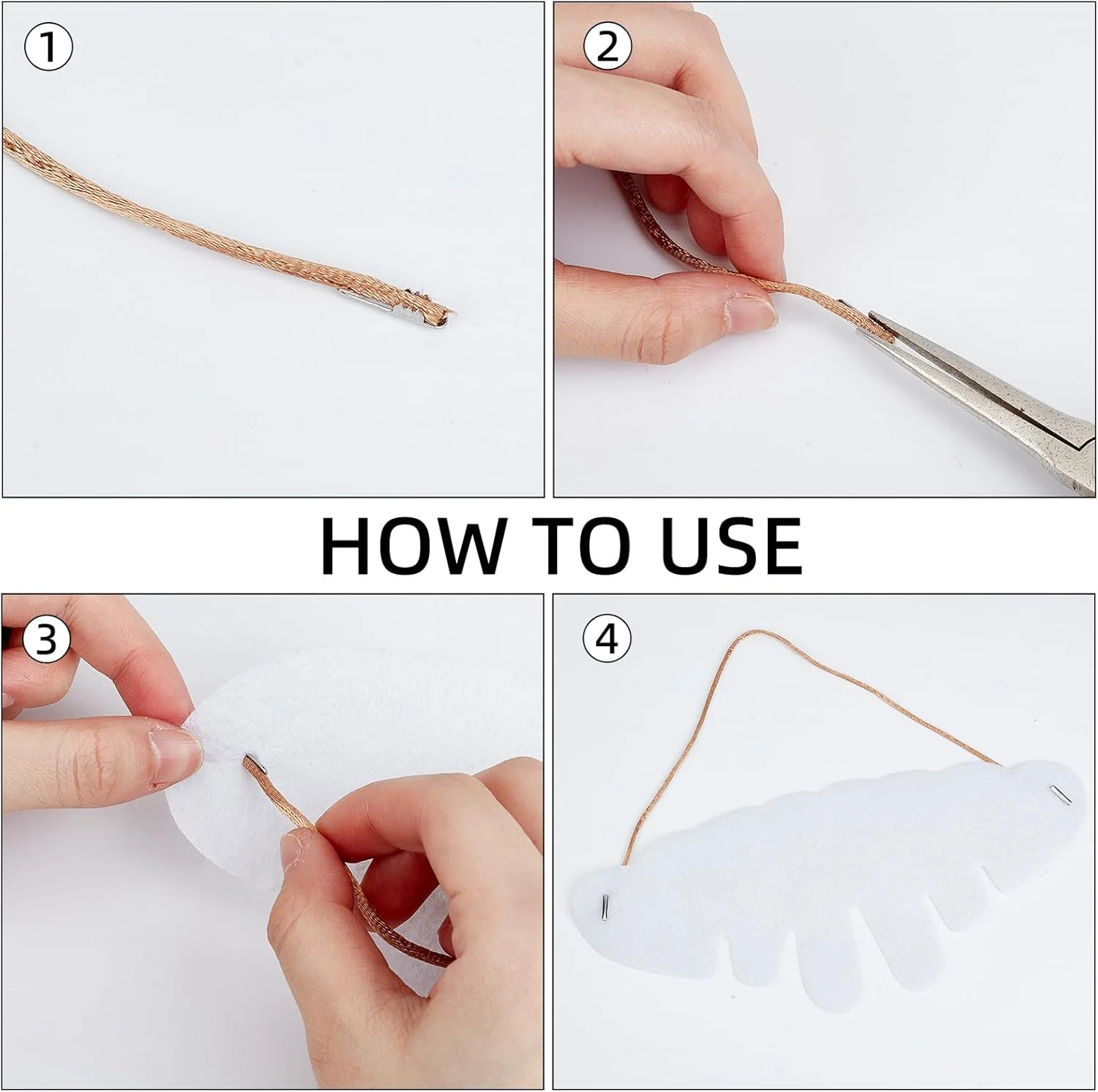 ①

②

HOW TO USE

③

④