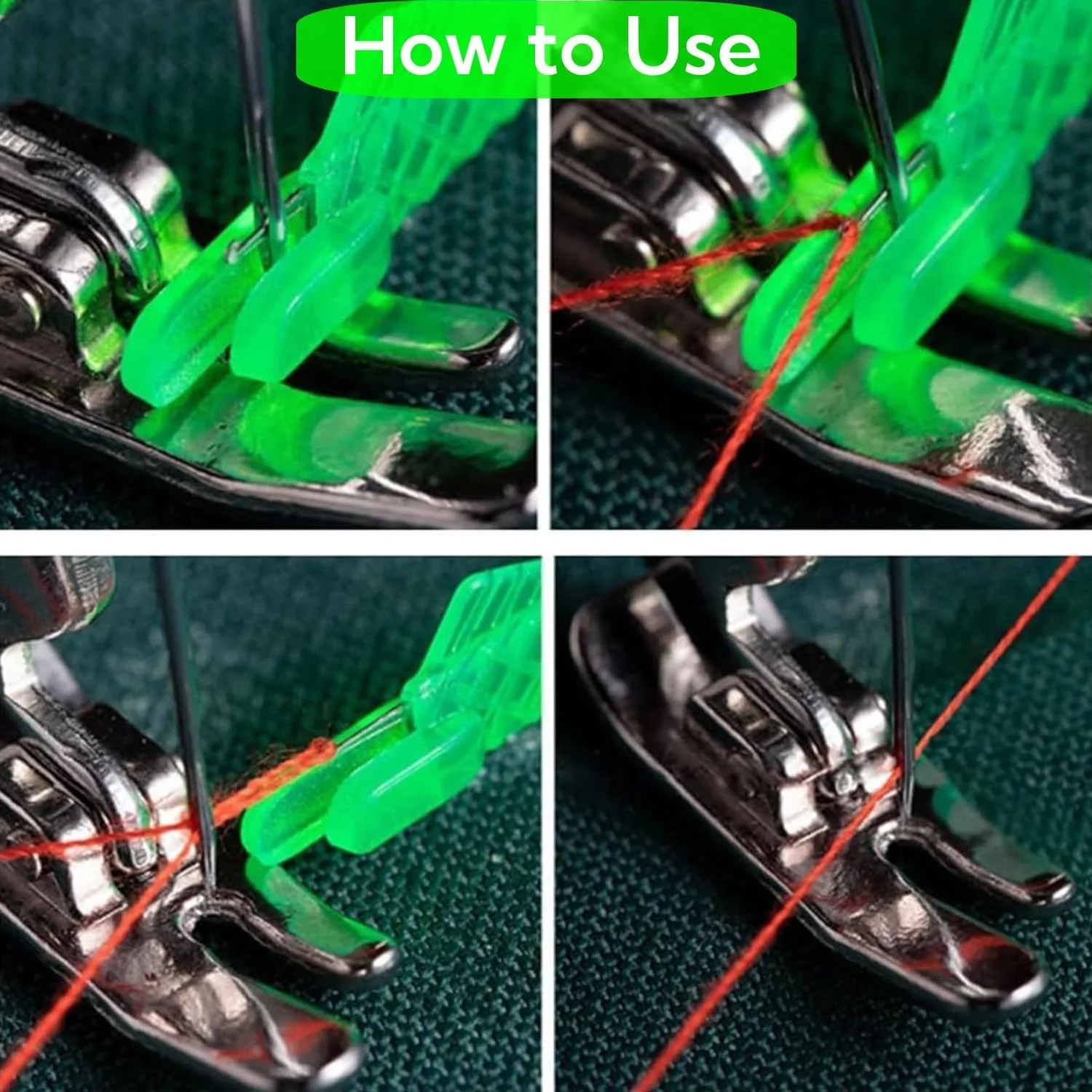 How to Use