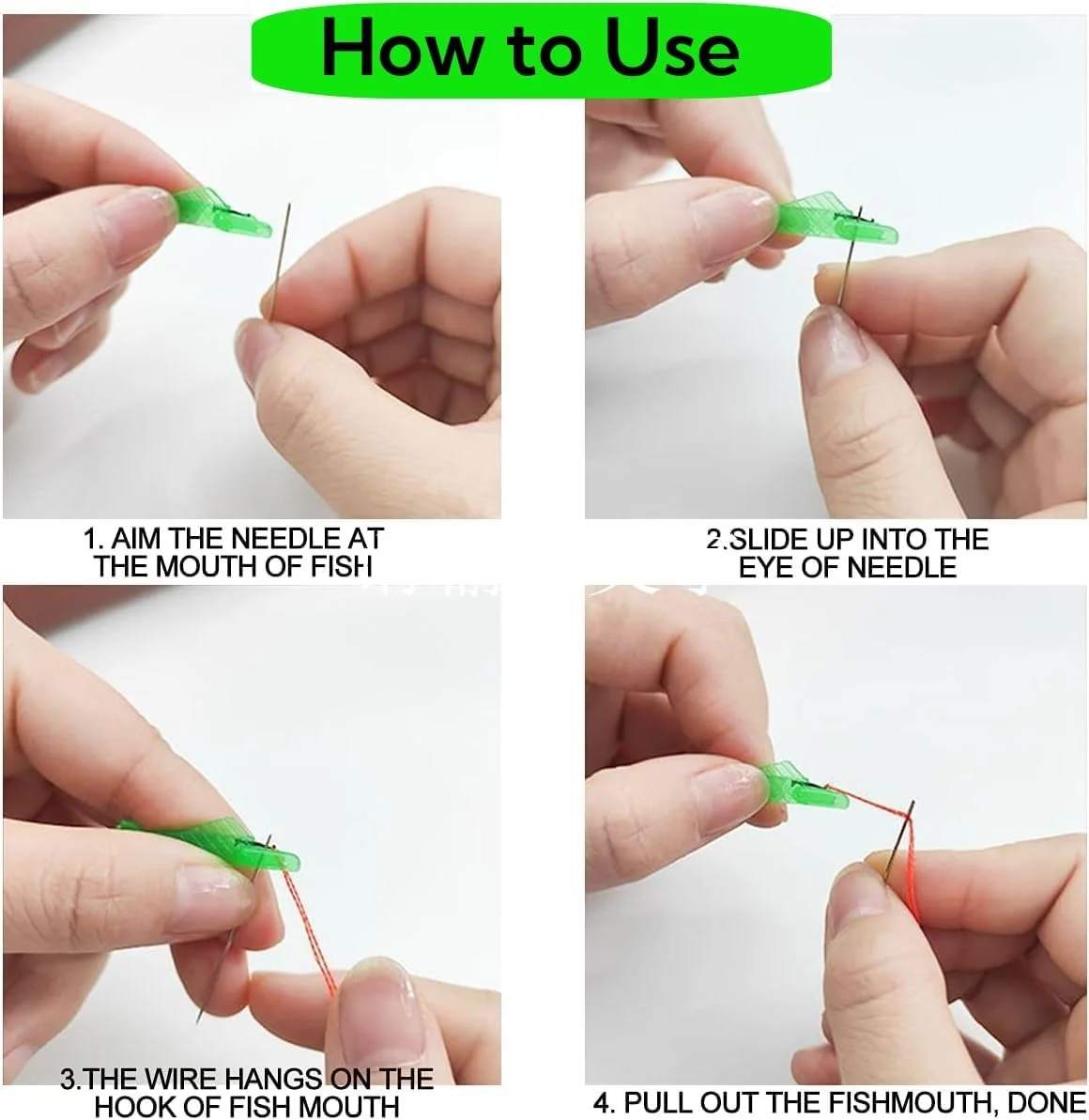 How to Use

1. AIM THE NEEDLE AT THE MOUTH OF FISH

2.SLIDE UP INTO THE EYE OF NEEDLE

3.THE WIRE HANGS ON THE HOOK OF FISH MOUTH

4. PULL OUT THE FISHMOUTH, DONE