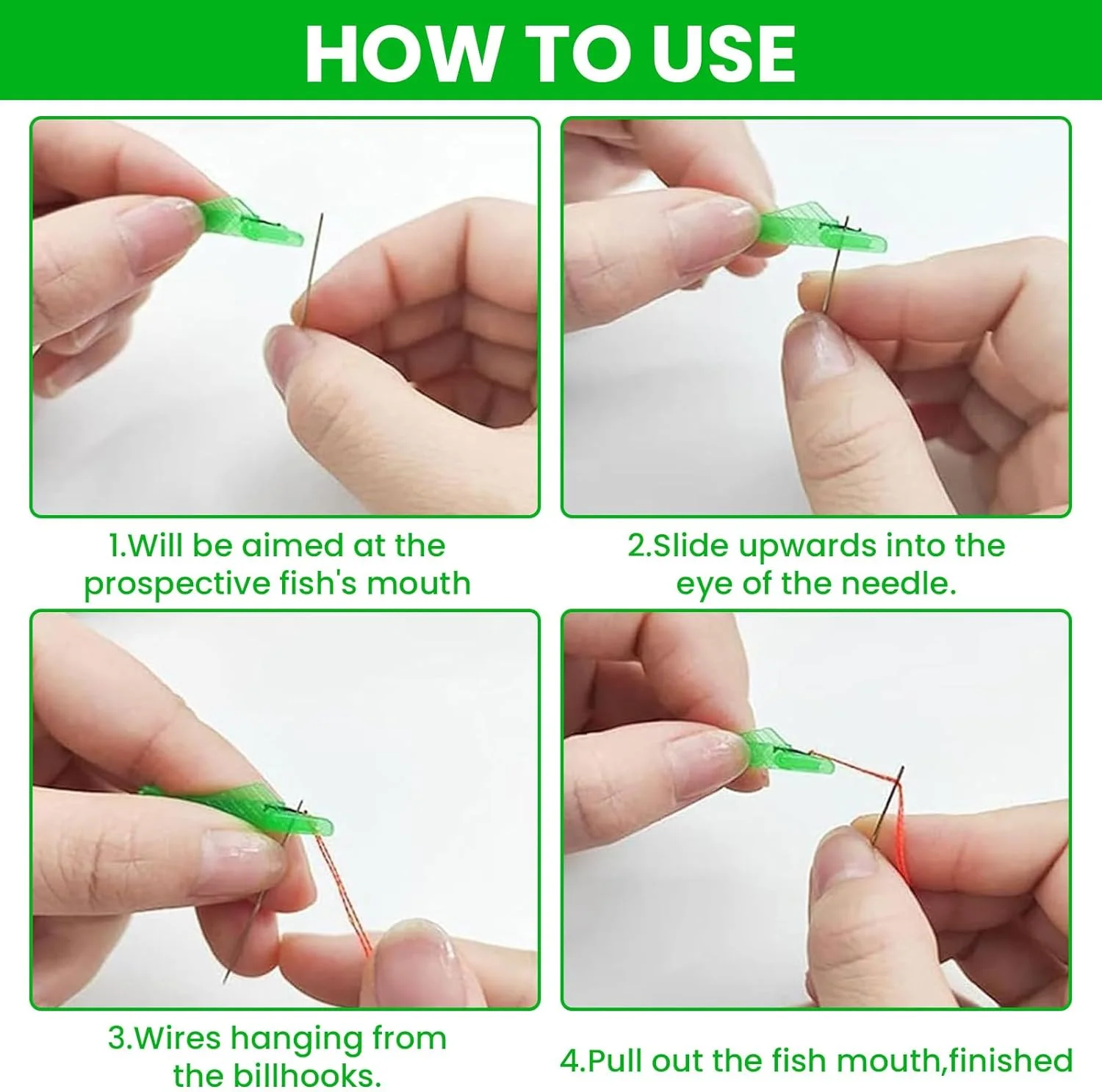 HOW TO USE

1.Will be aimed at the prospective fish's mouth

2.Slide upwards into the eye of the needle.

3.Wires hanging from the billhooks.

4.Pull out the fish mouth,finished